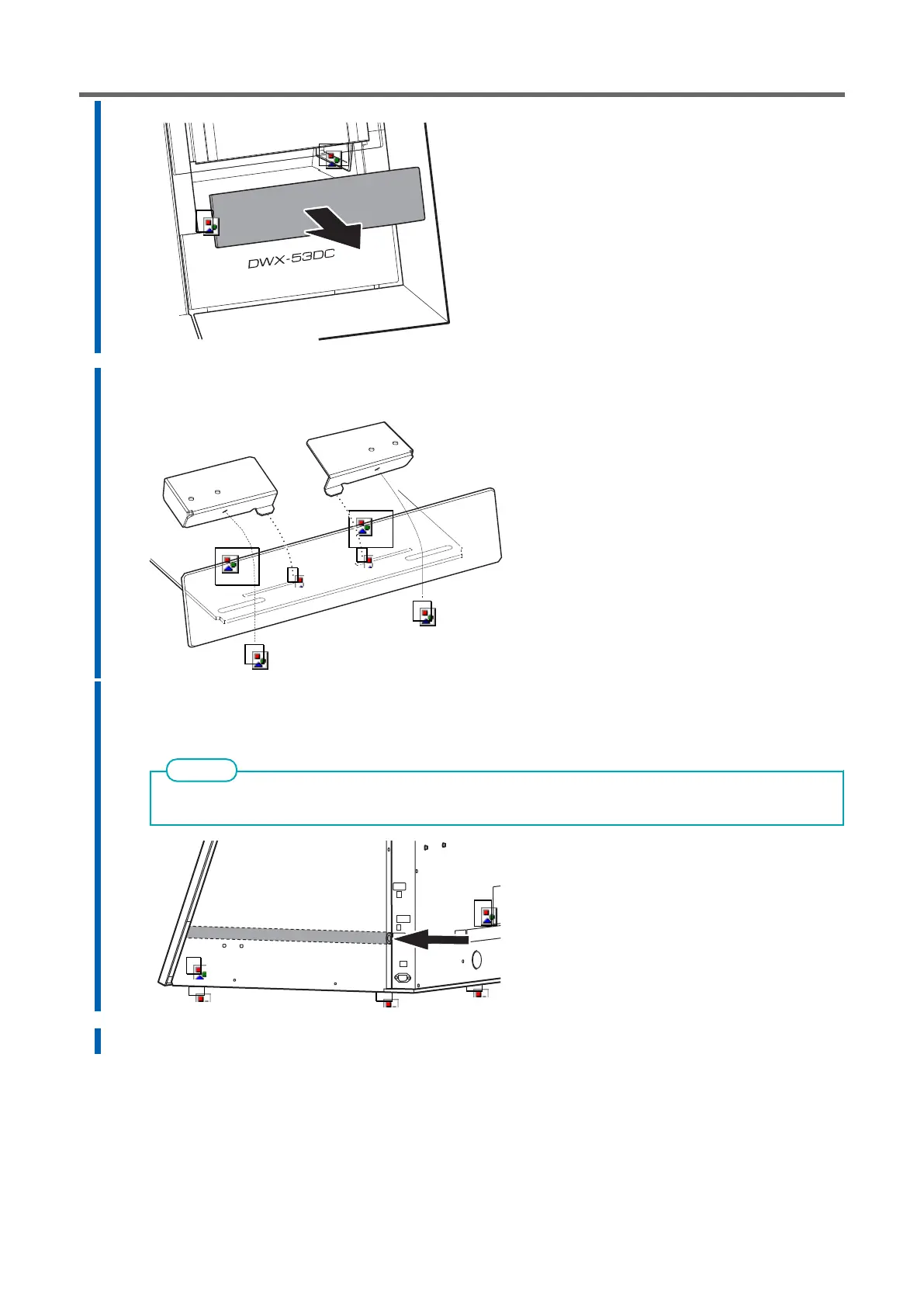 DWX-53DC