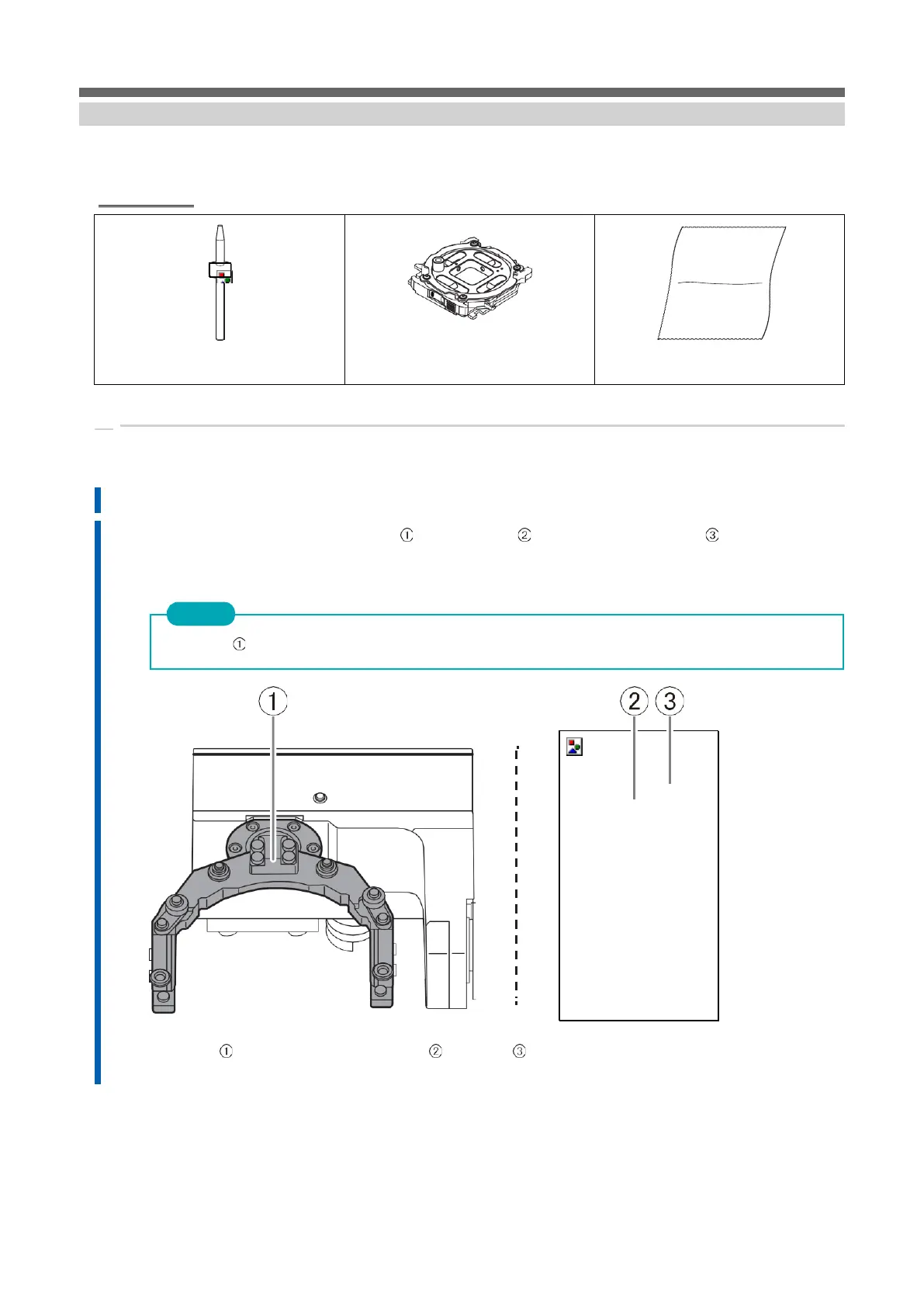 ①
②
③
①
①
②
③
①
②
③