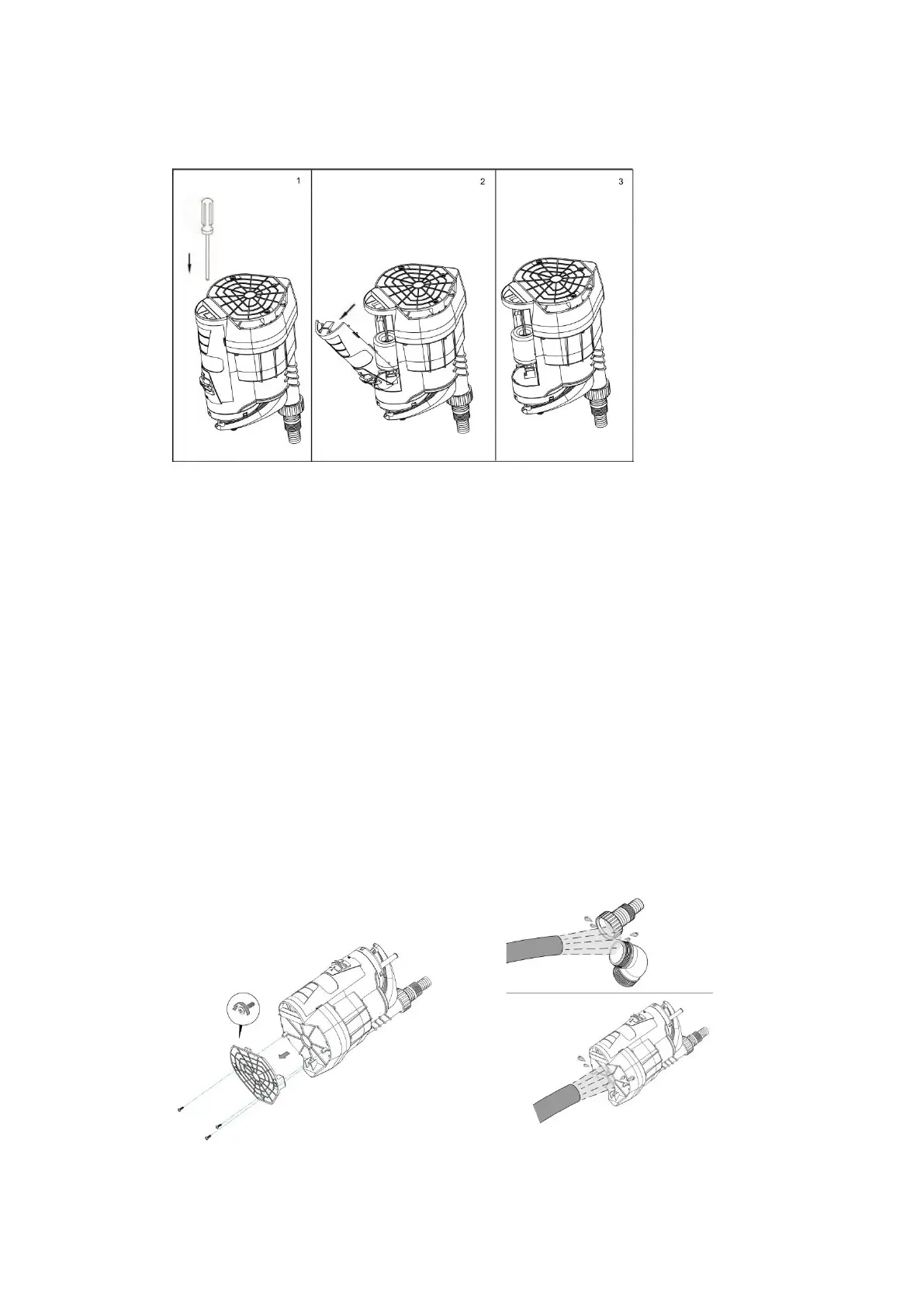 1

2

3