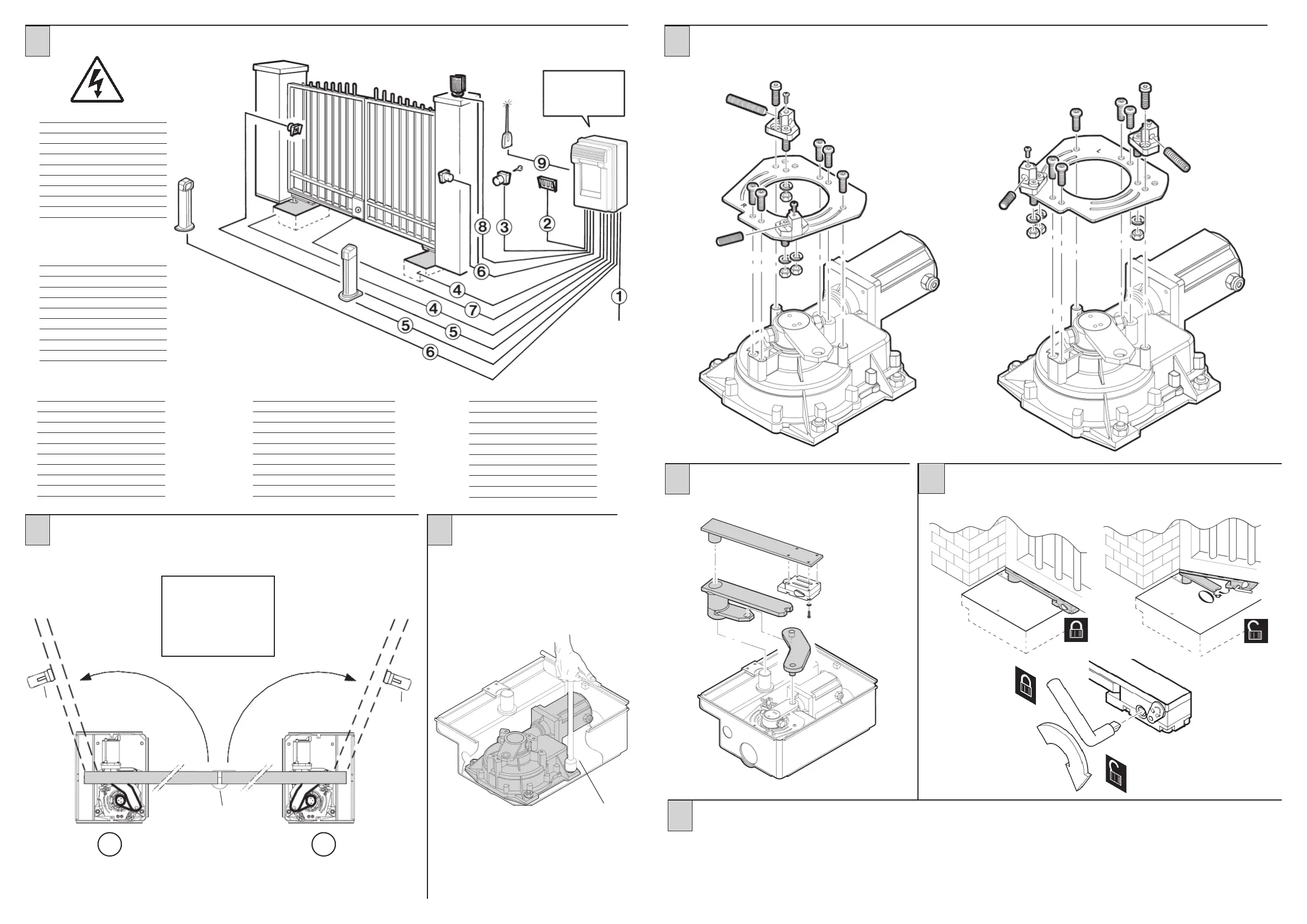 9
8
3
2
6
4
4
7
1
5
5
6