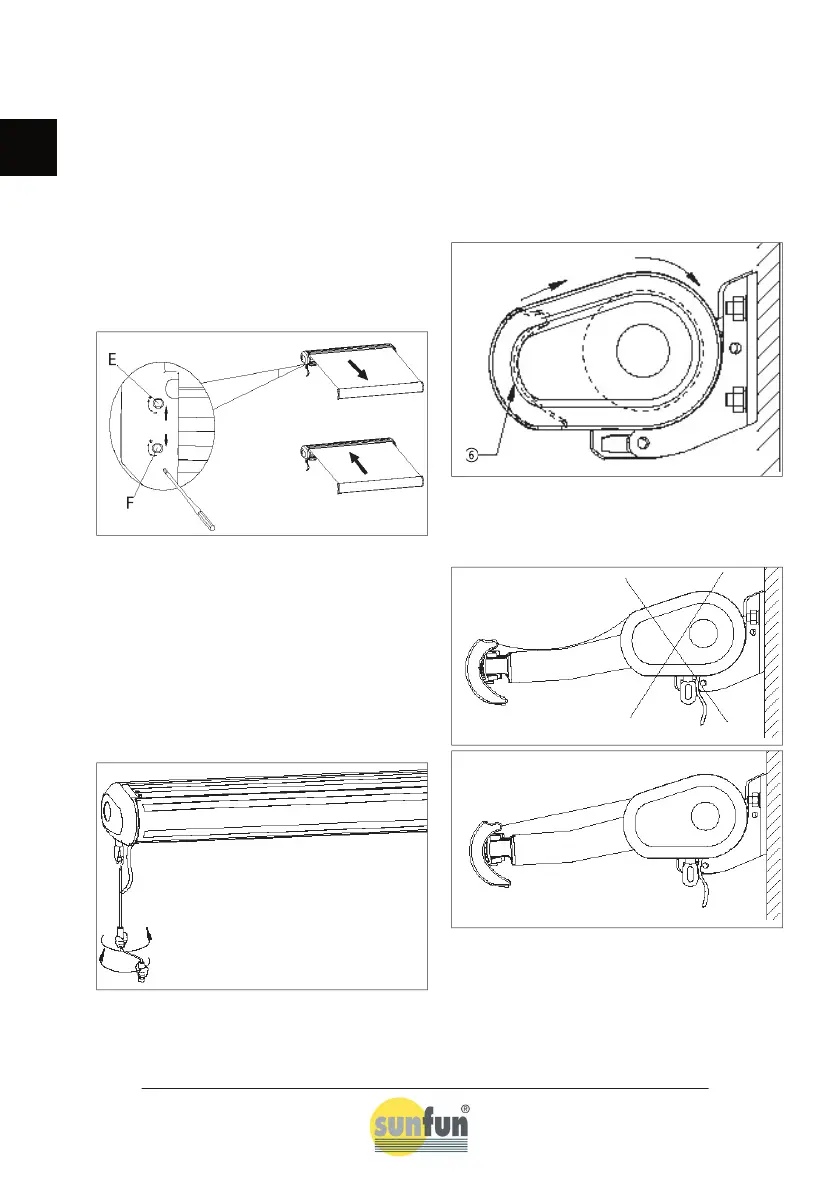 E

F

6

sunfun®