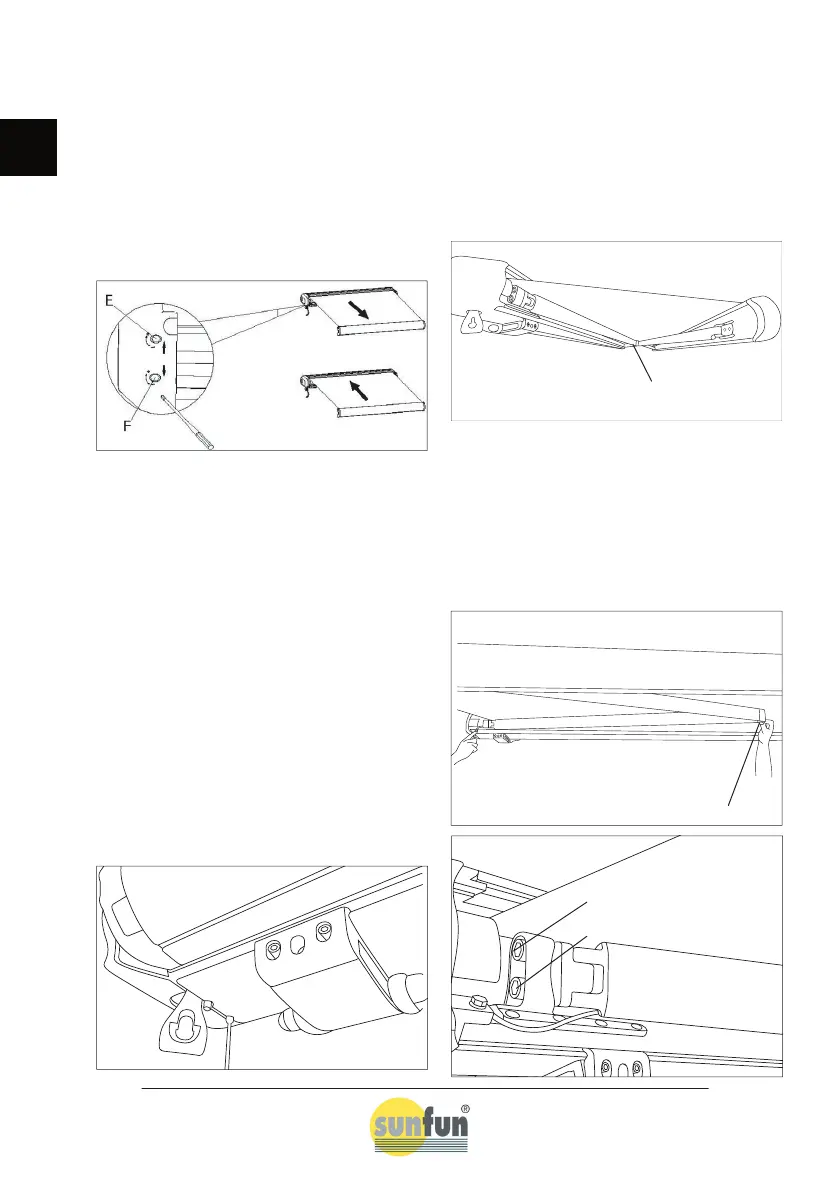 E

F

sunfun®