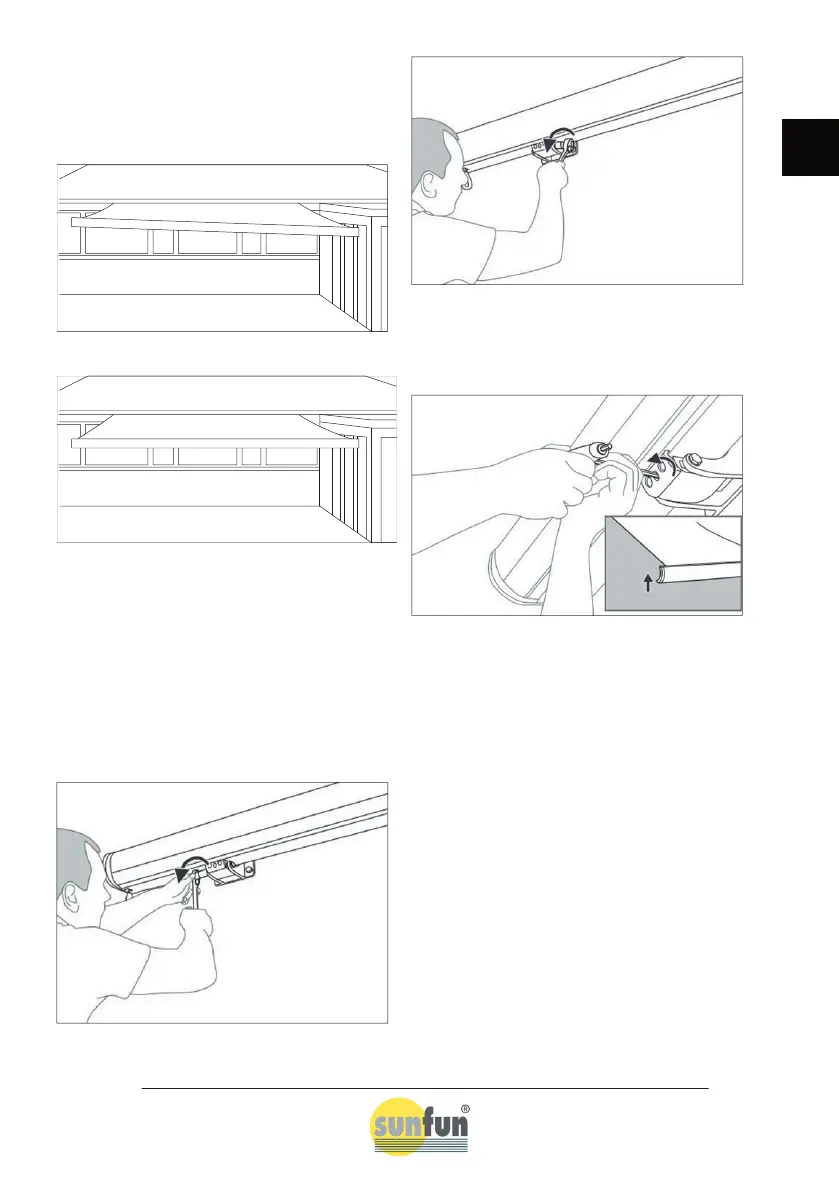 sunfun®