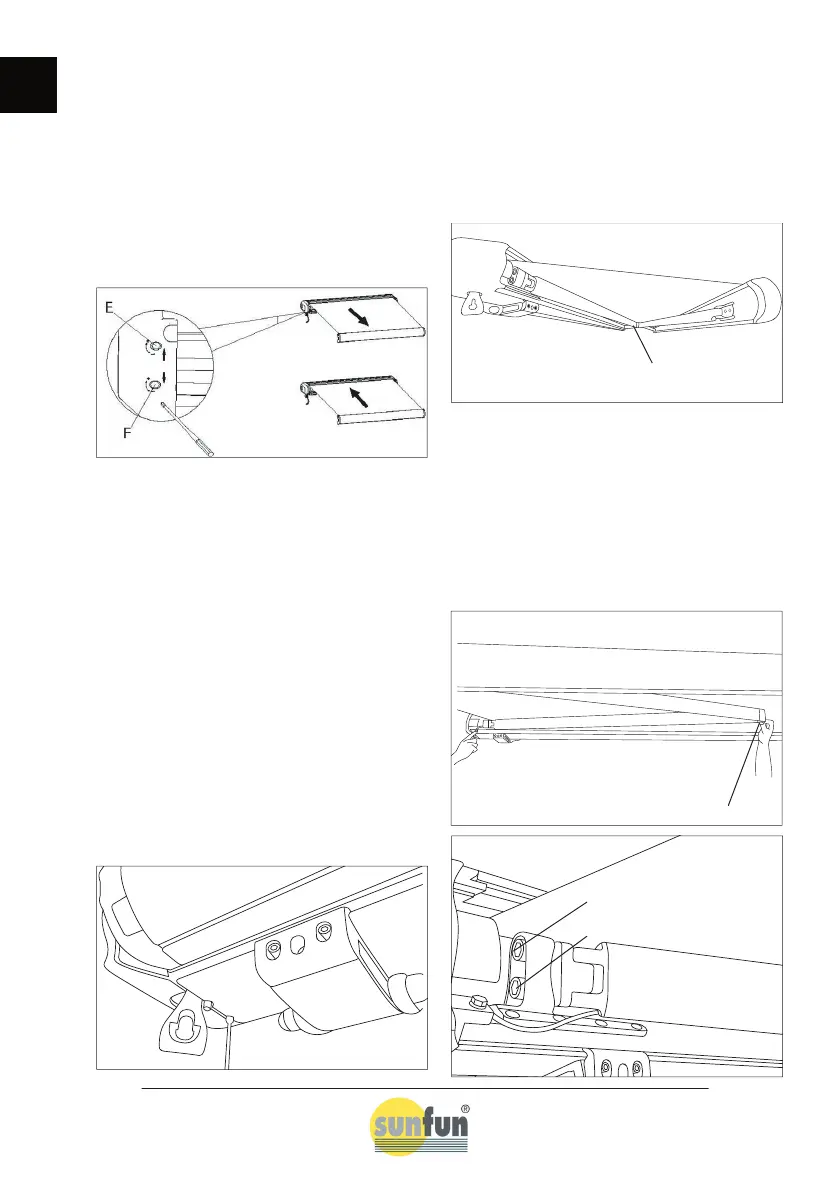 E

F

sunfun®