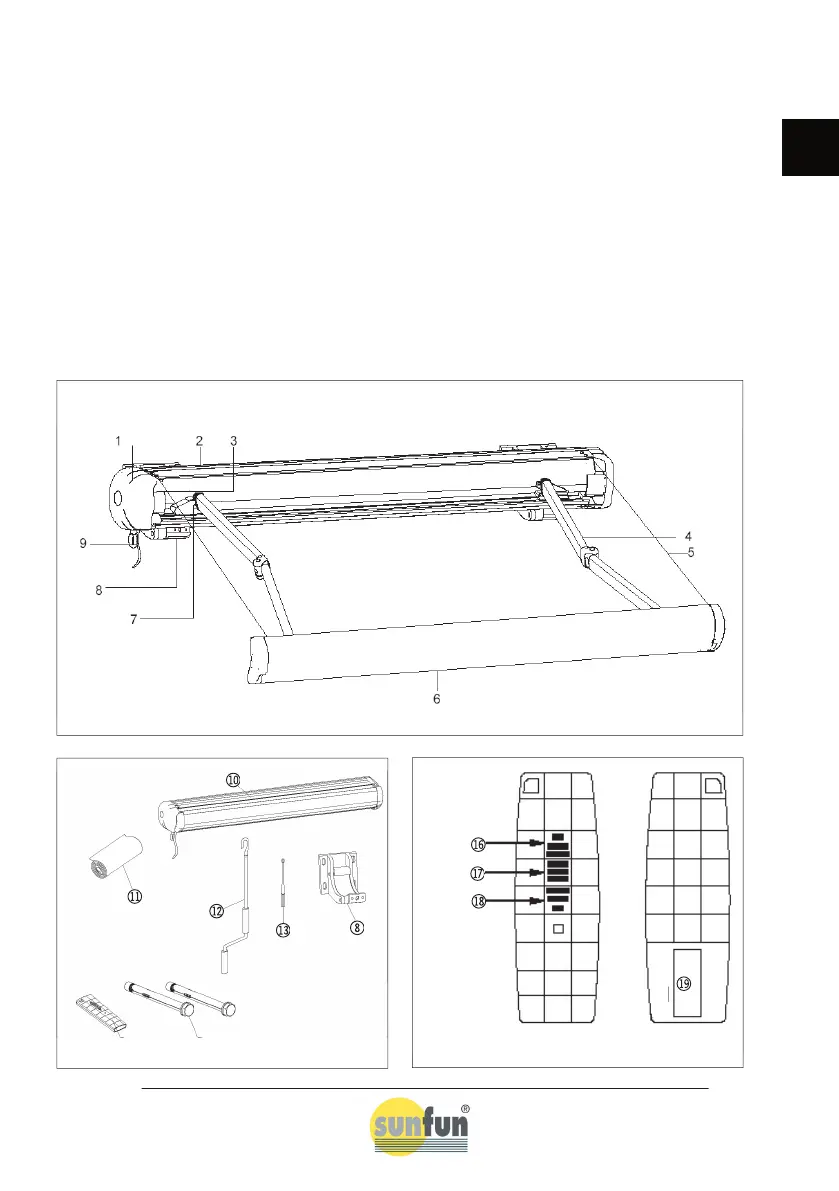 1
2
3
9
8
7
4
5
6

⑩
⑪
⑫
⑬
⑧

⑯
⑰
⑱
⑲

sunfun®