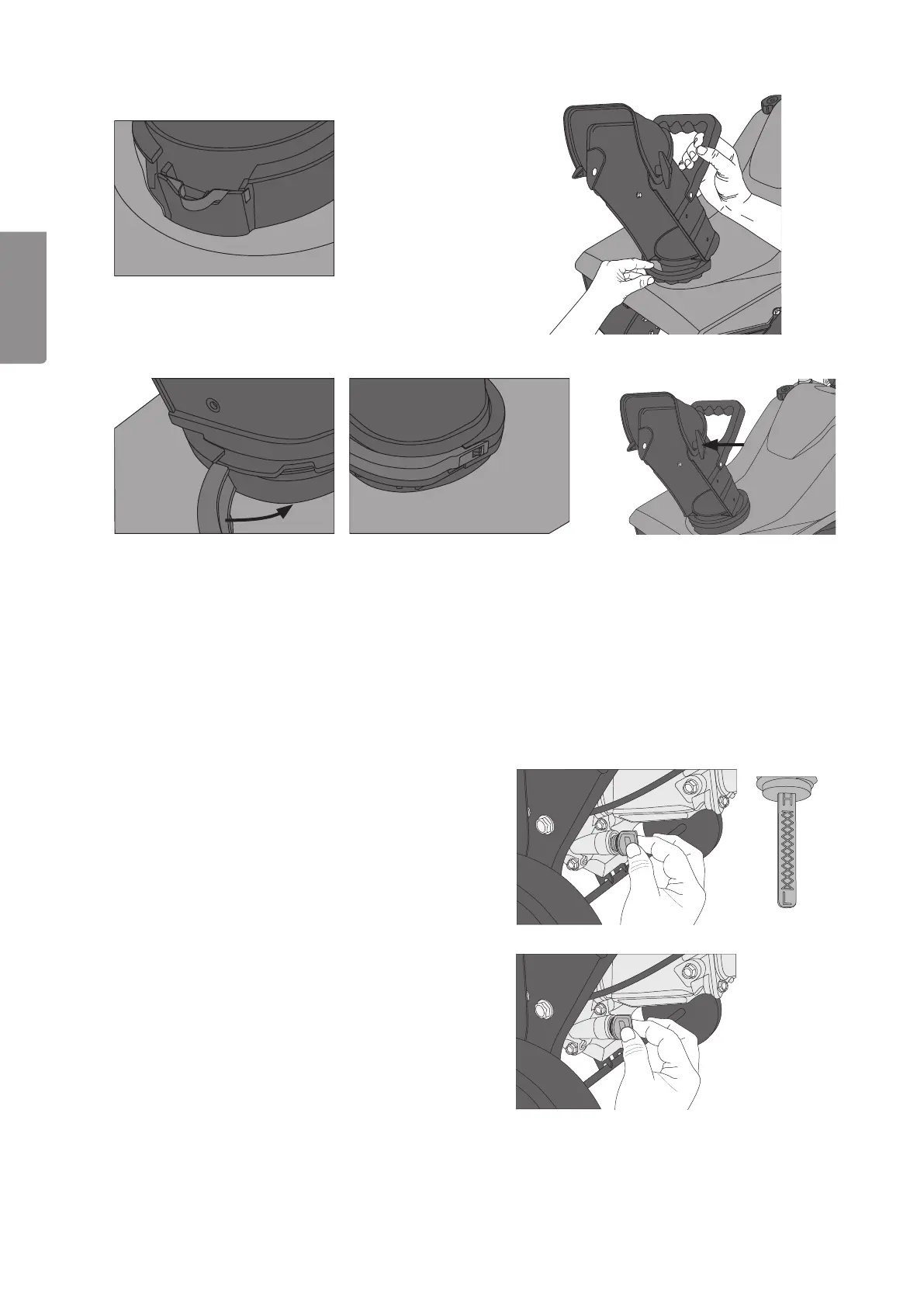 H

L