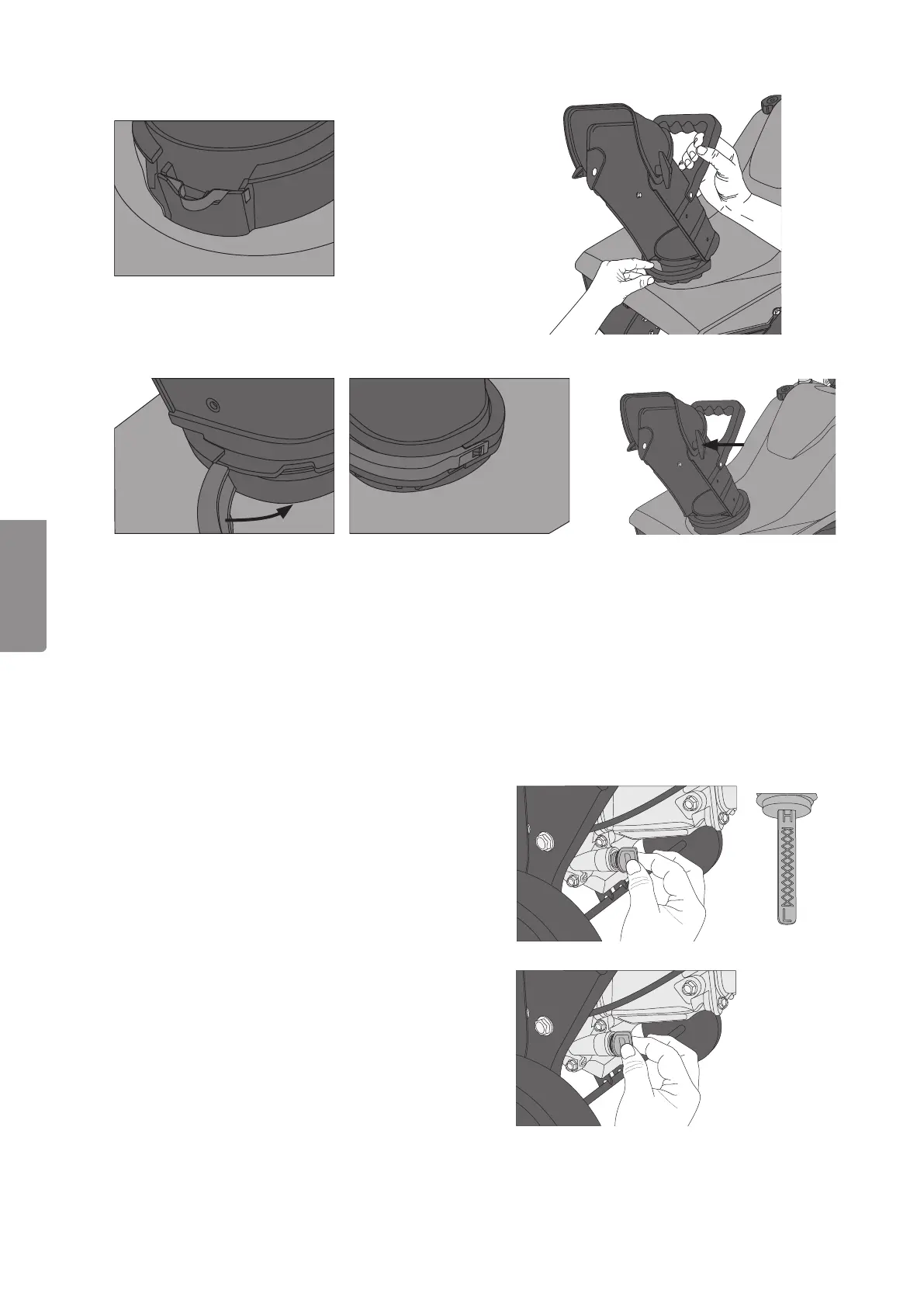 H
L