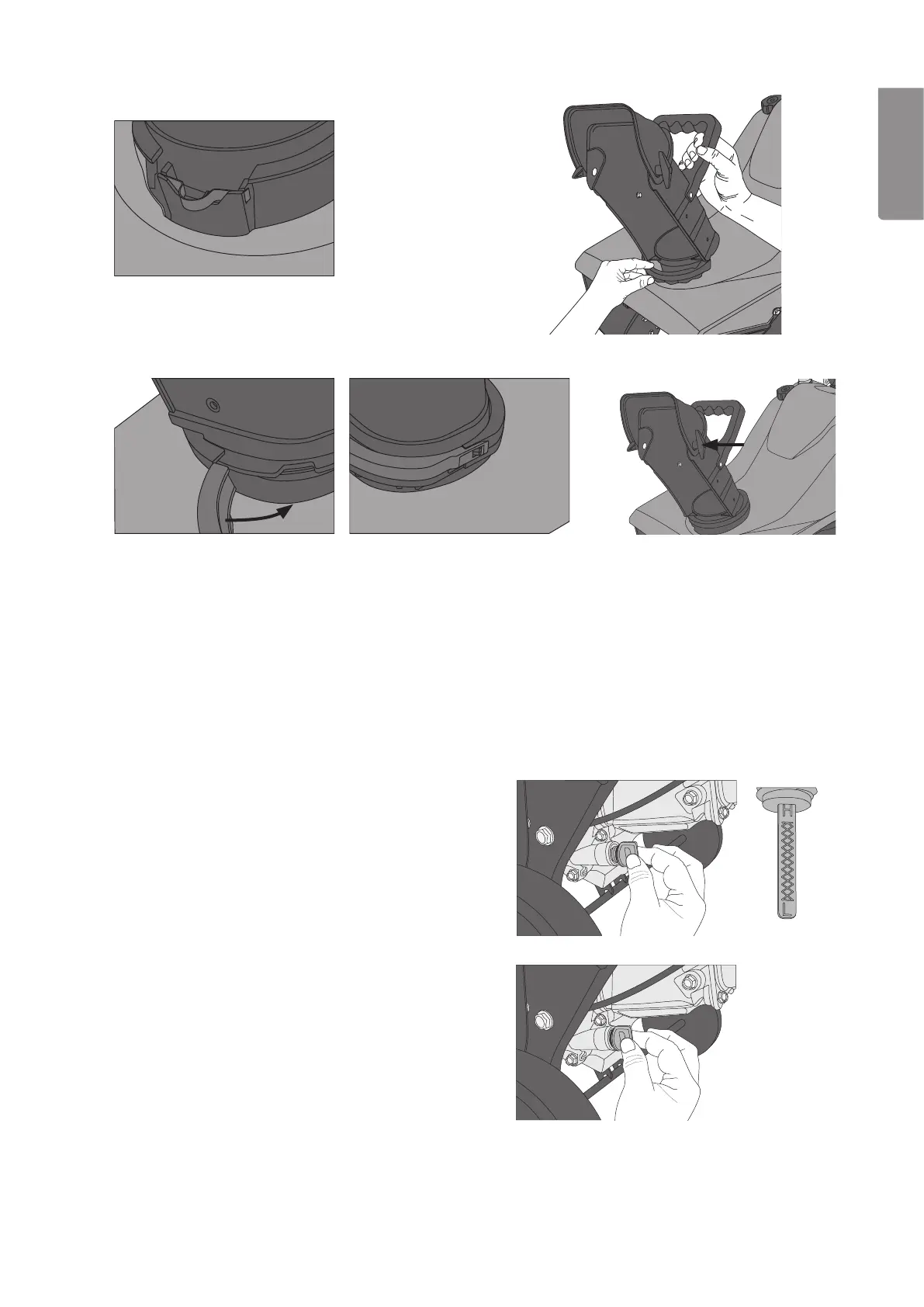 H
L