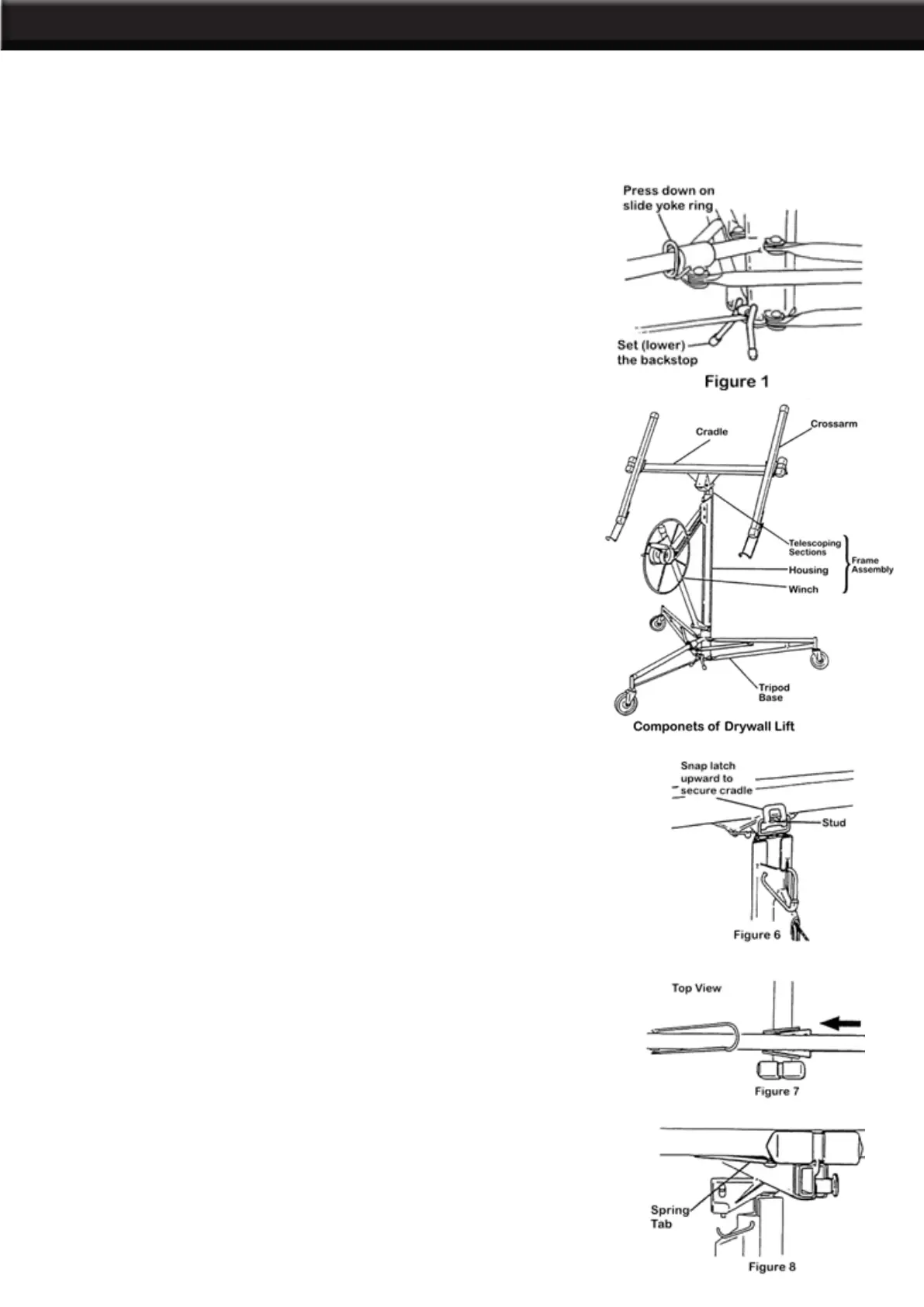 Press down on slide yoke ring

Set (lower) the backstop

Figure 1

Cradle

Crossarm

Telescoping Sections

Housing

Winch

Frame Assembly

Tripod Base

Componets of Drywall Lift

Snap latch upward to secure cradle

Stud

Figure 6

Top View

Figure 7

Spring Tab

Figure 8