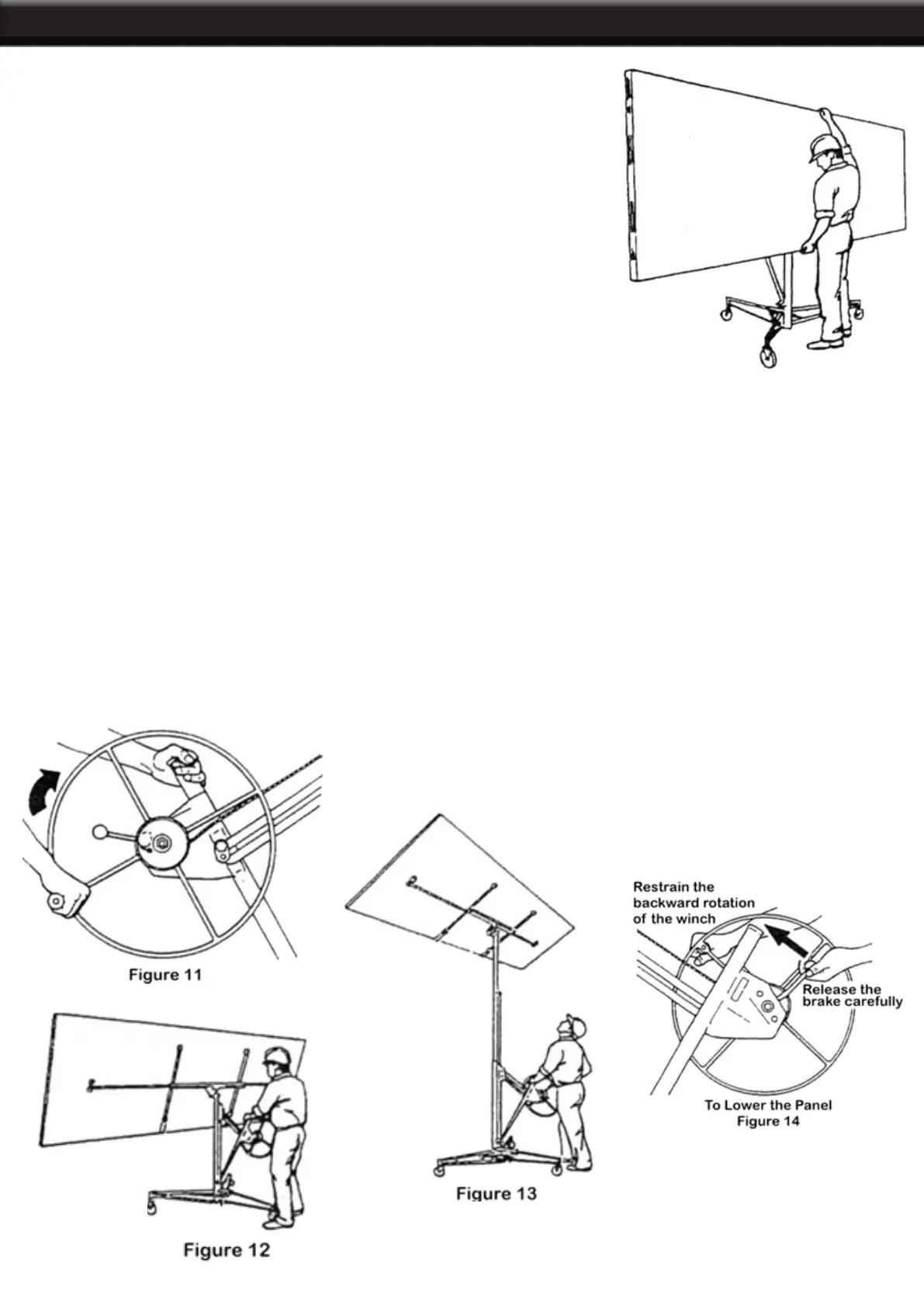 Figure 11

Figure 12

Figure 13

Restrain the backward rotation of the winch

Release the brake carefully

To Lower the Panel
Figure 14