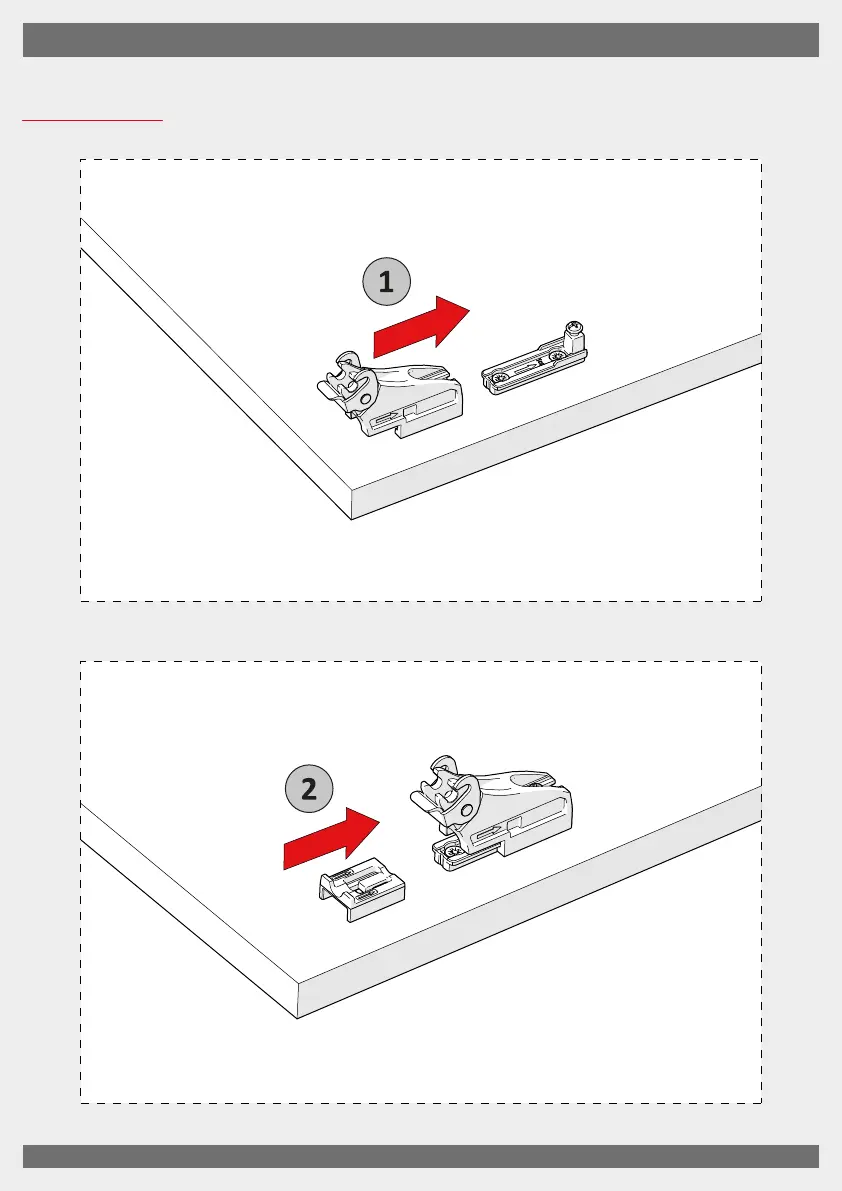 1

2