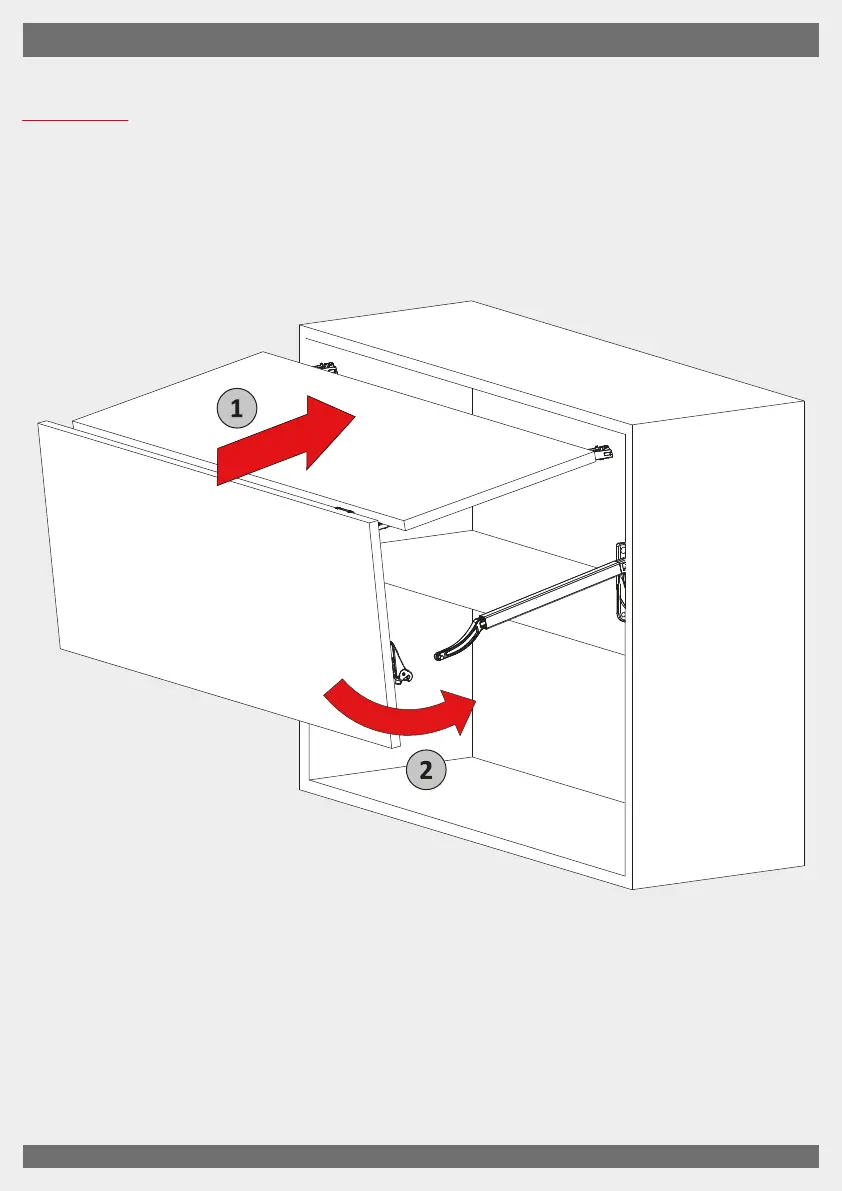 1

2