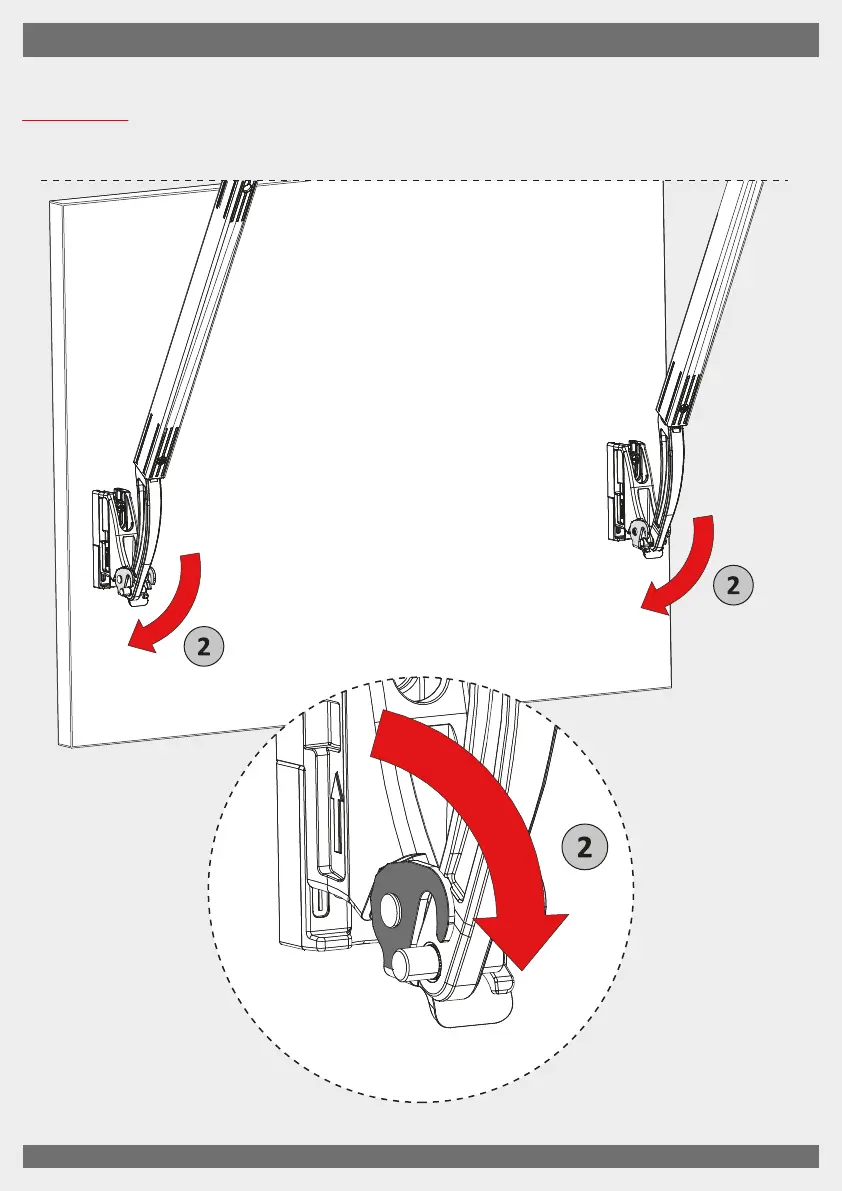 2

2

2