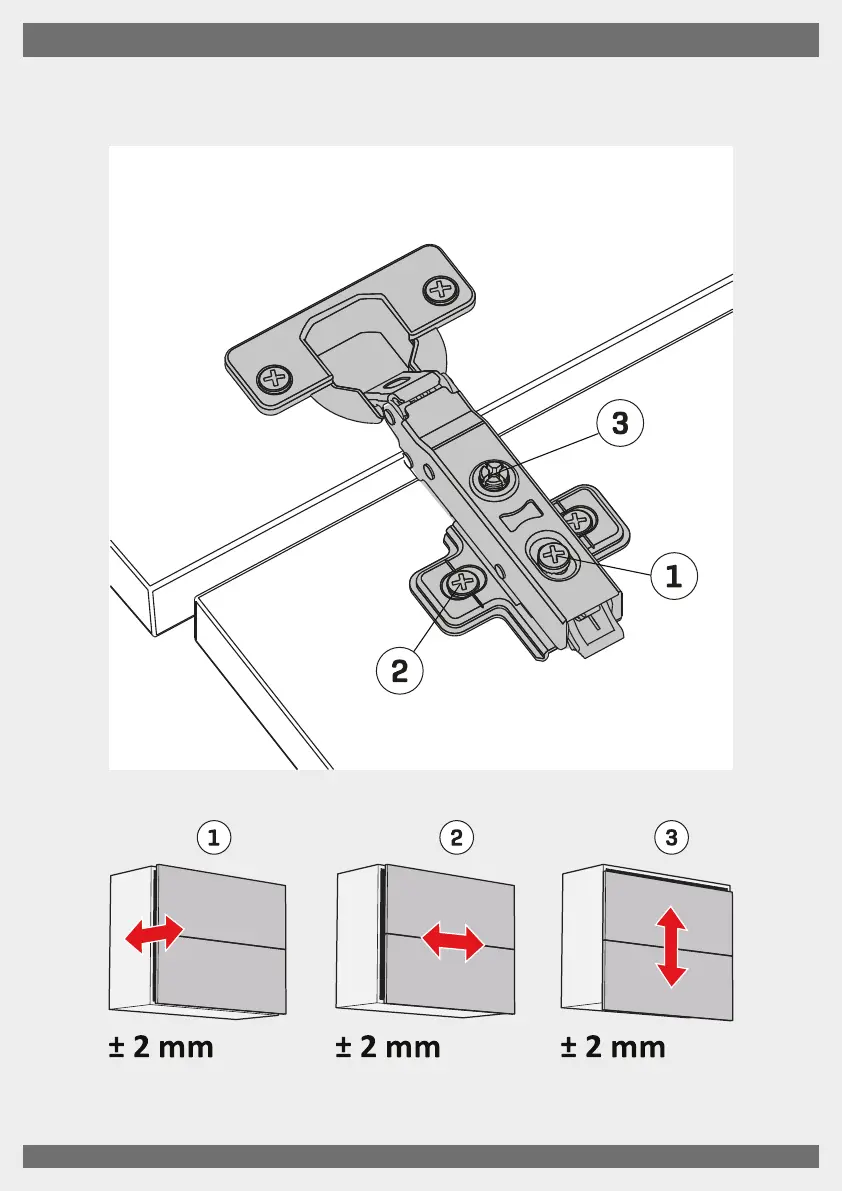 3

1

2

1

2

3

± 2 mm

± 2 mm

± 2 mm