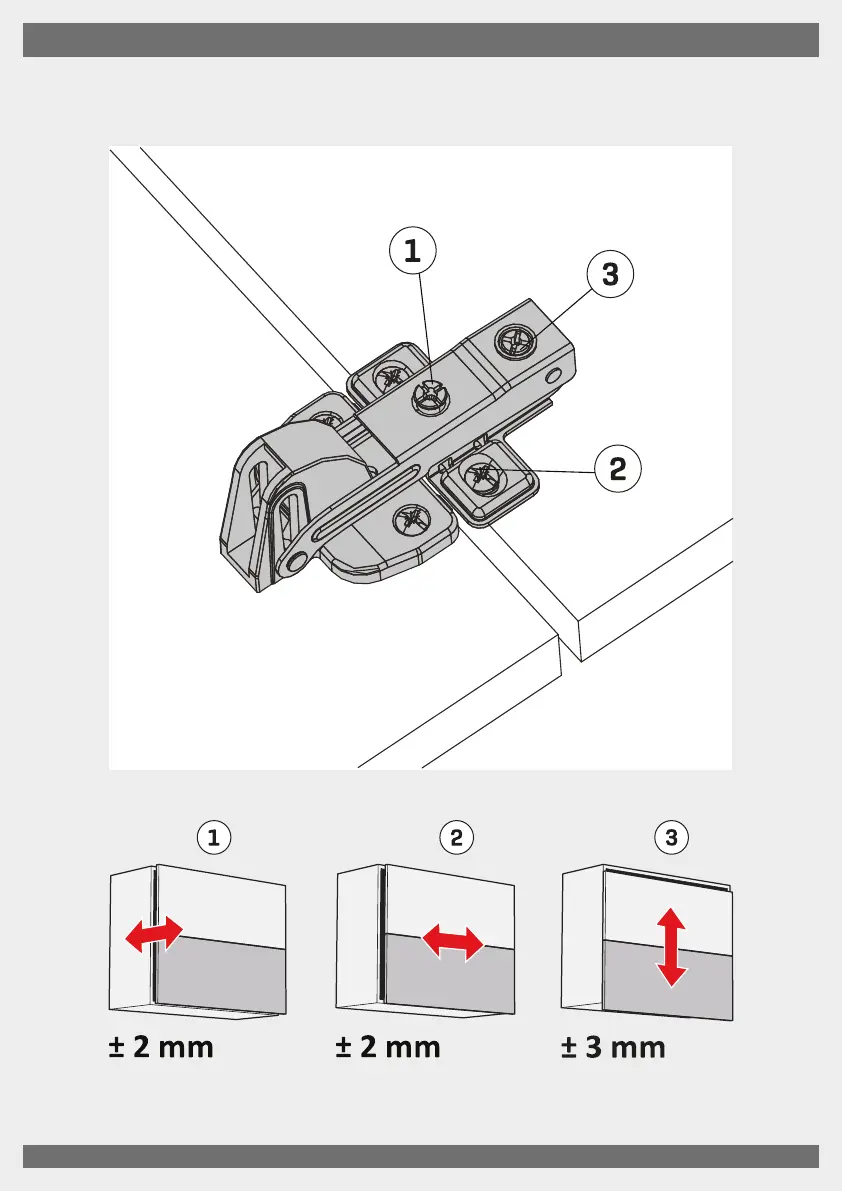 1

3

2

1

2

3

± 2 mm

± 2 mm

± 3 mm