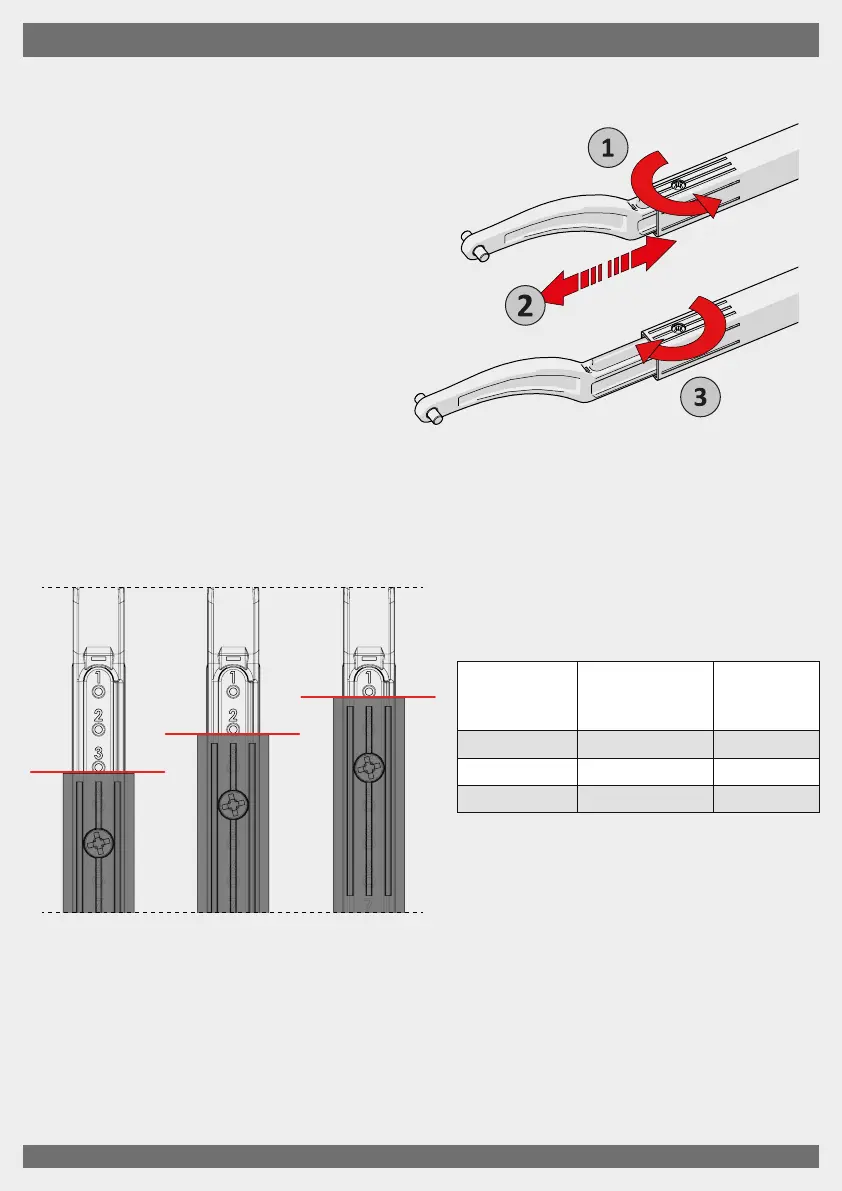 1

2

3

1
2
3

1
2

1