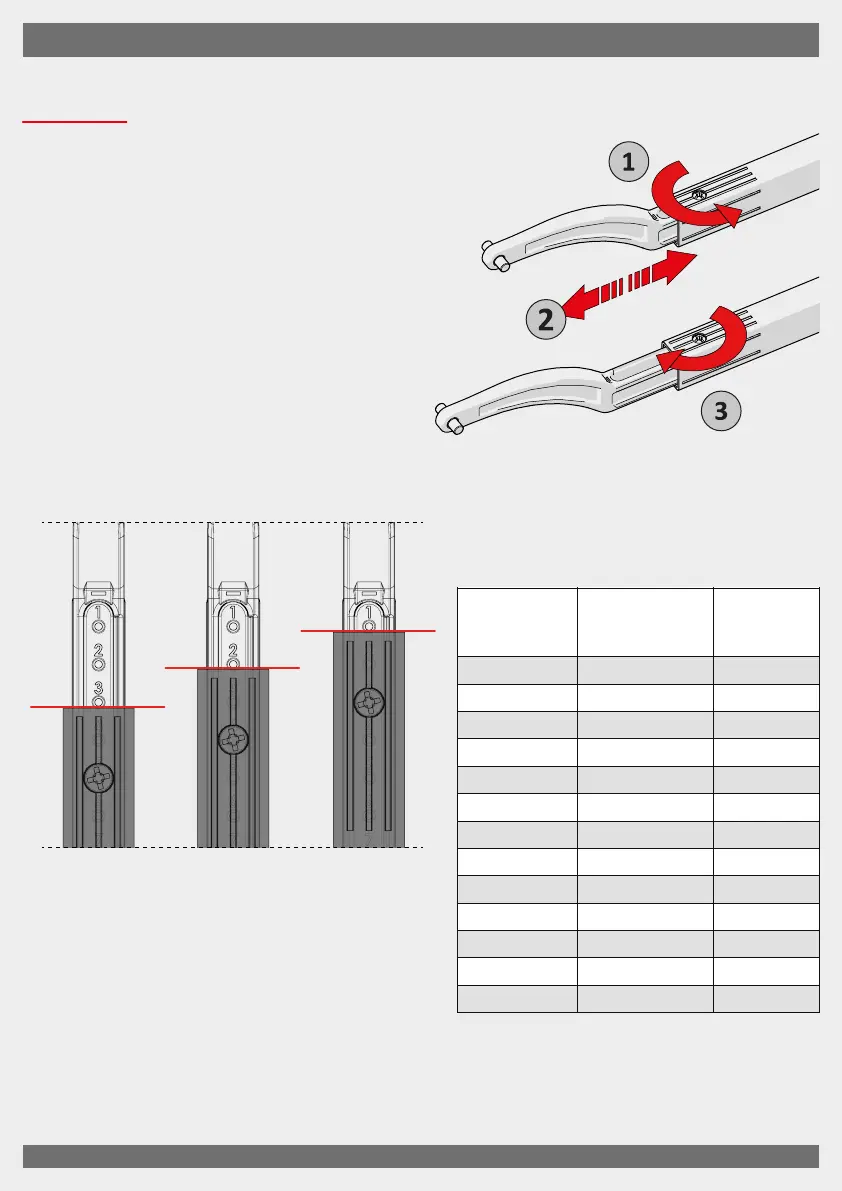 1

2

3

1
2
3

1
2

1