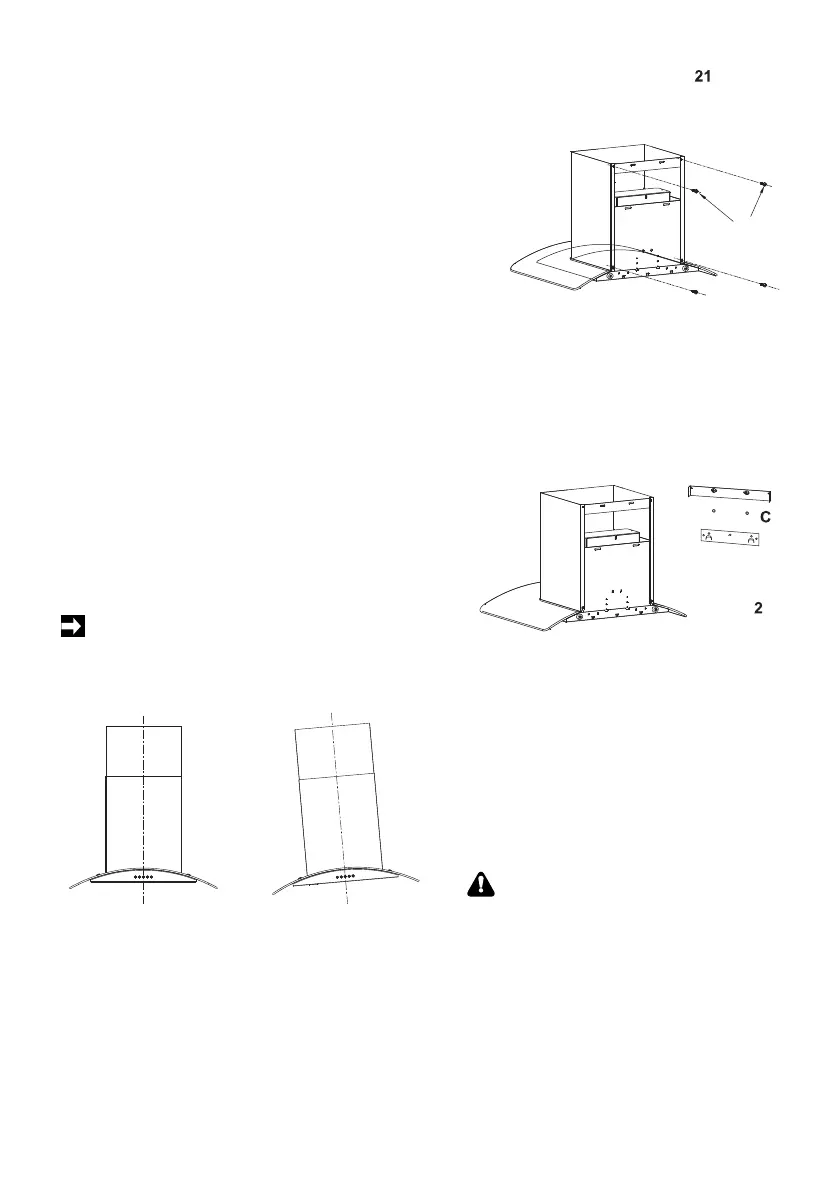 21

C

2