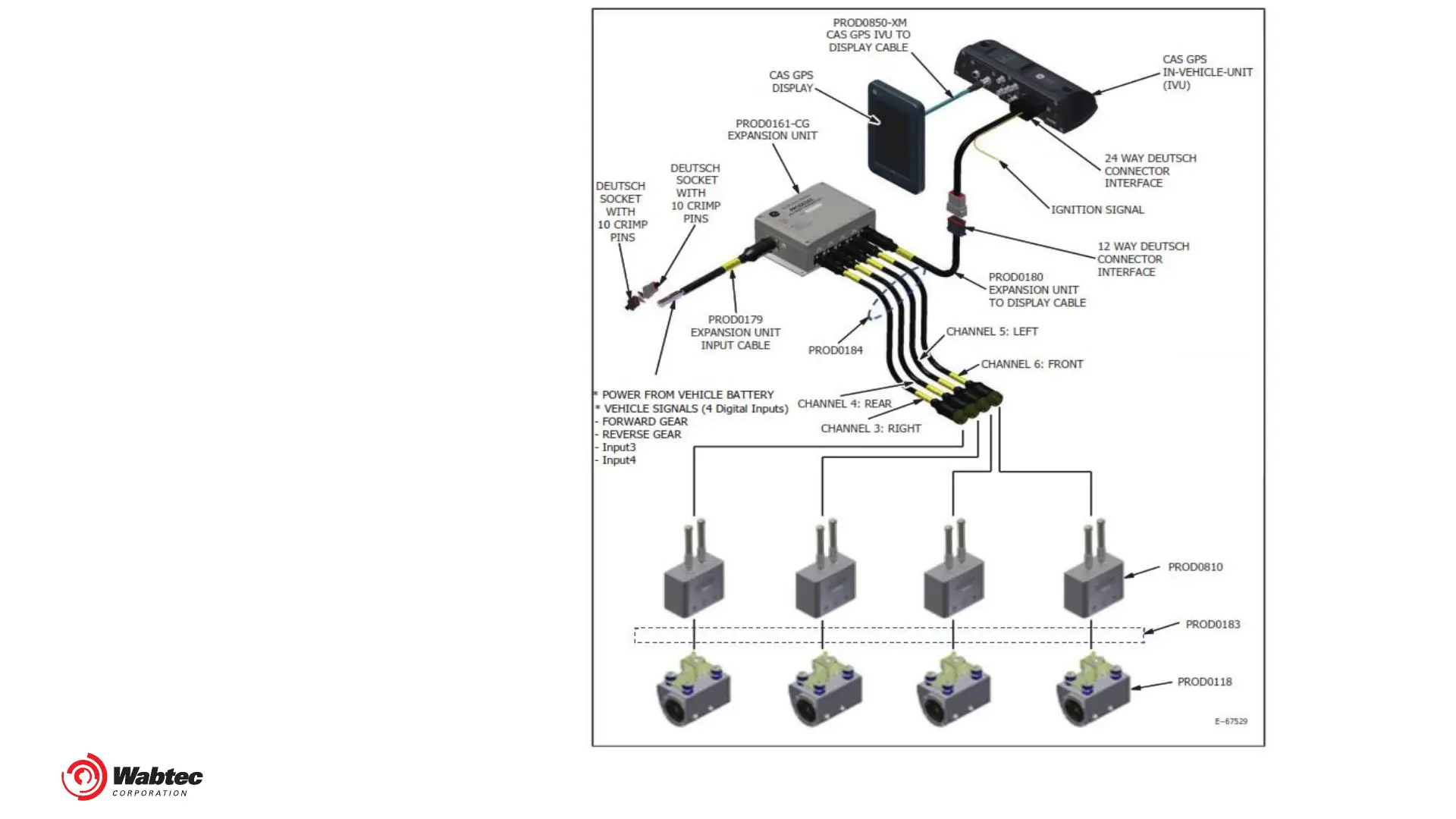 PROD0850-XM
CAS GPS IVU TO
DISPLAY CABLE

CAS GPS
IN-VEHICLE-UNIT
(IVU)

CAS GPS
DISPLAY

PROD0161-CG
EXPANSION UNIT

24 WAY DEUTSCH
CONNECTOR
INTERFACE

DEUTSCH
SOCKET
WITH
10 CRIMP
PINS

DEUTSCH
SOCKET
WITH
10 CRIMP
PINS

IGNITION SIGNAL

12 WAY DEUTSCH
CONNECTOR
INTERFACE

PROD0180
EXPANSION UNIT
TO DISPLAY CABLE

PROD0179
EXPANSION UNIT
INPUT CABLE

PROD0184

CHANNEL 5: LEFT

CHANNEL 6: FRONT

* POWER FROM VEHICLE BATTERY
* VEHICLE SIGNALS (4 Digital Inputs)
- FORWARD GEAR
- REVERSE GEAR
- Input3
- Input4

CHANNEL 4: REAR

CHANNEL 3: RIGHT

PROD0810

PROD0183

PROD0118

E-67529

Wabtec
CORPORATION