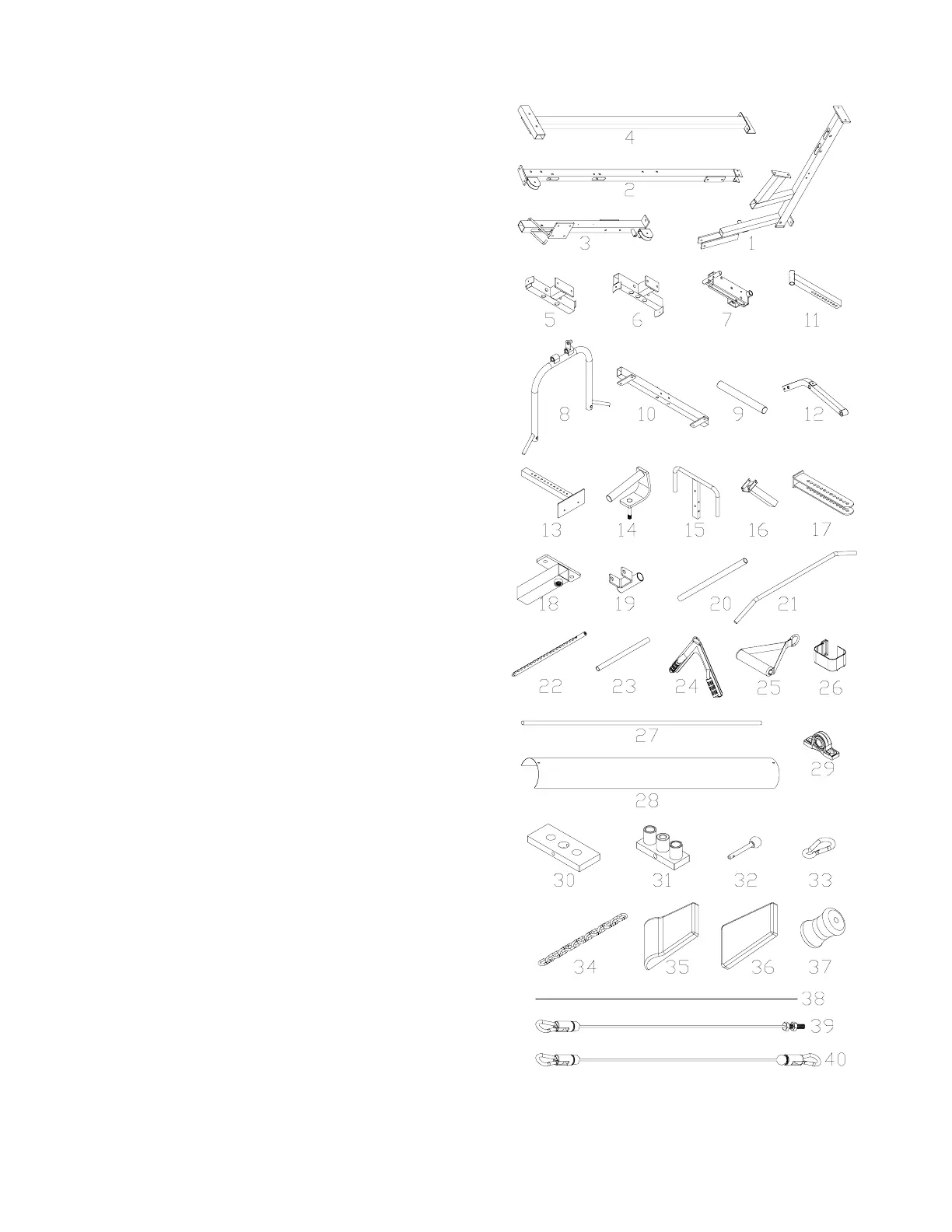 4
2
3
1
5
6
7
11
8
10
9
12
13
14
15
16
17
18
19
20
21
22
23
24
25
26
27
29
28
30
31
32
33
34
35
36
37
38
39
40