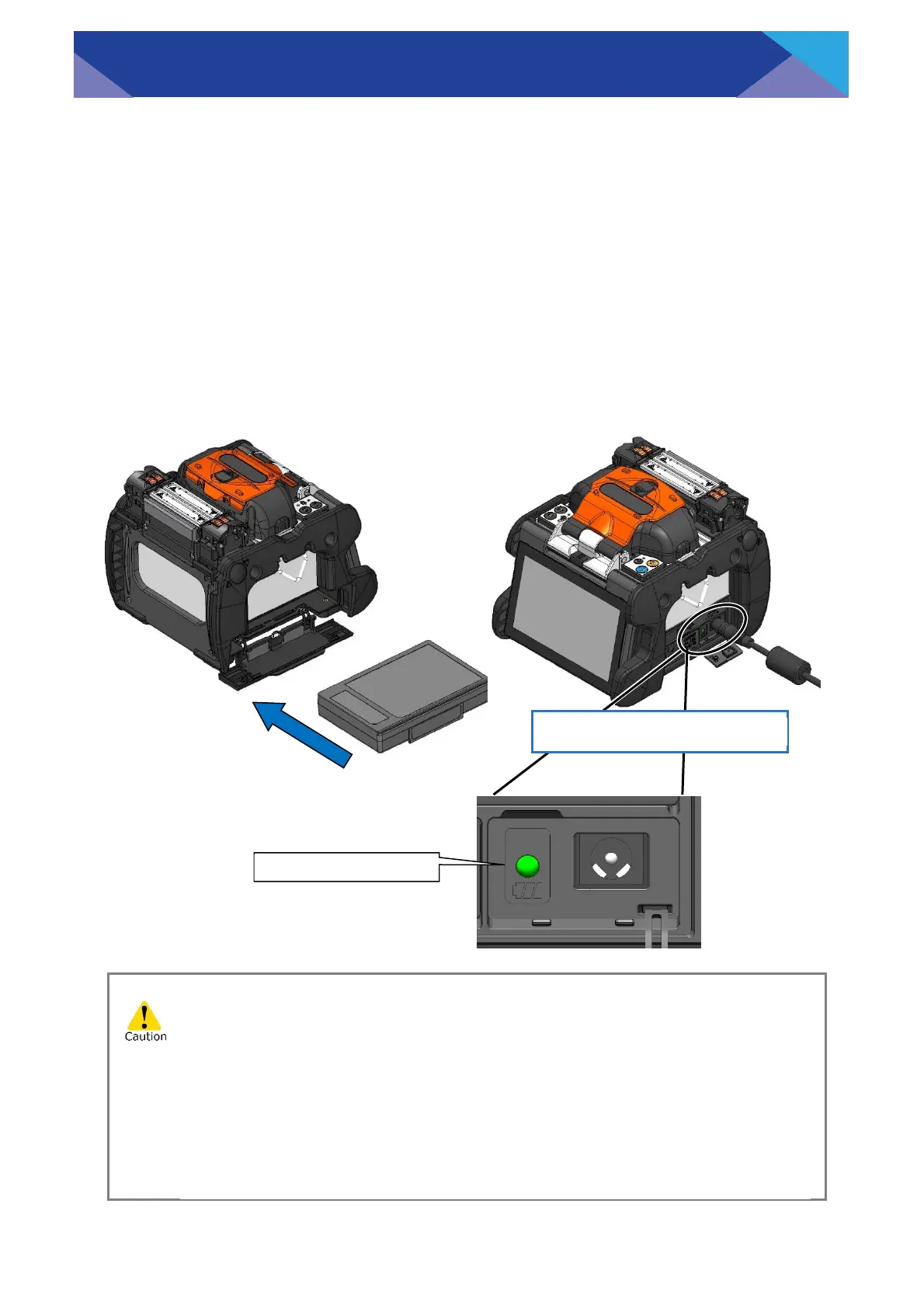 Caution