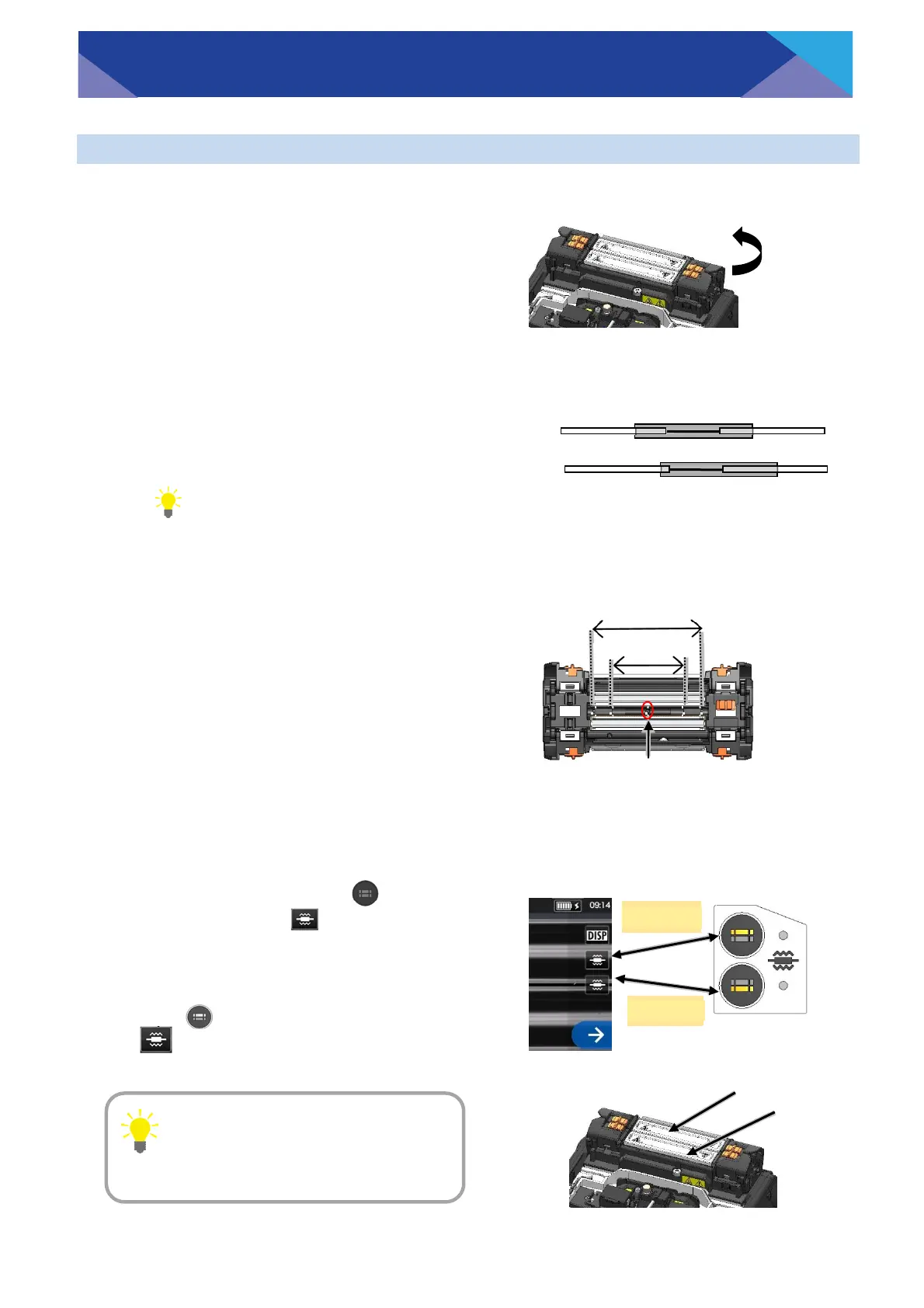 09:14

DISP