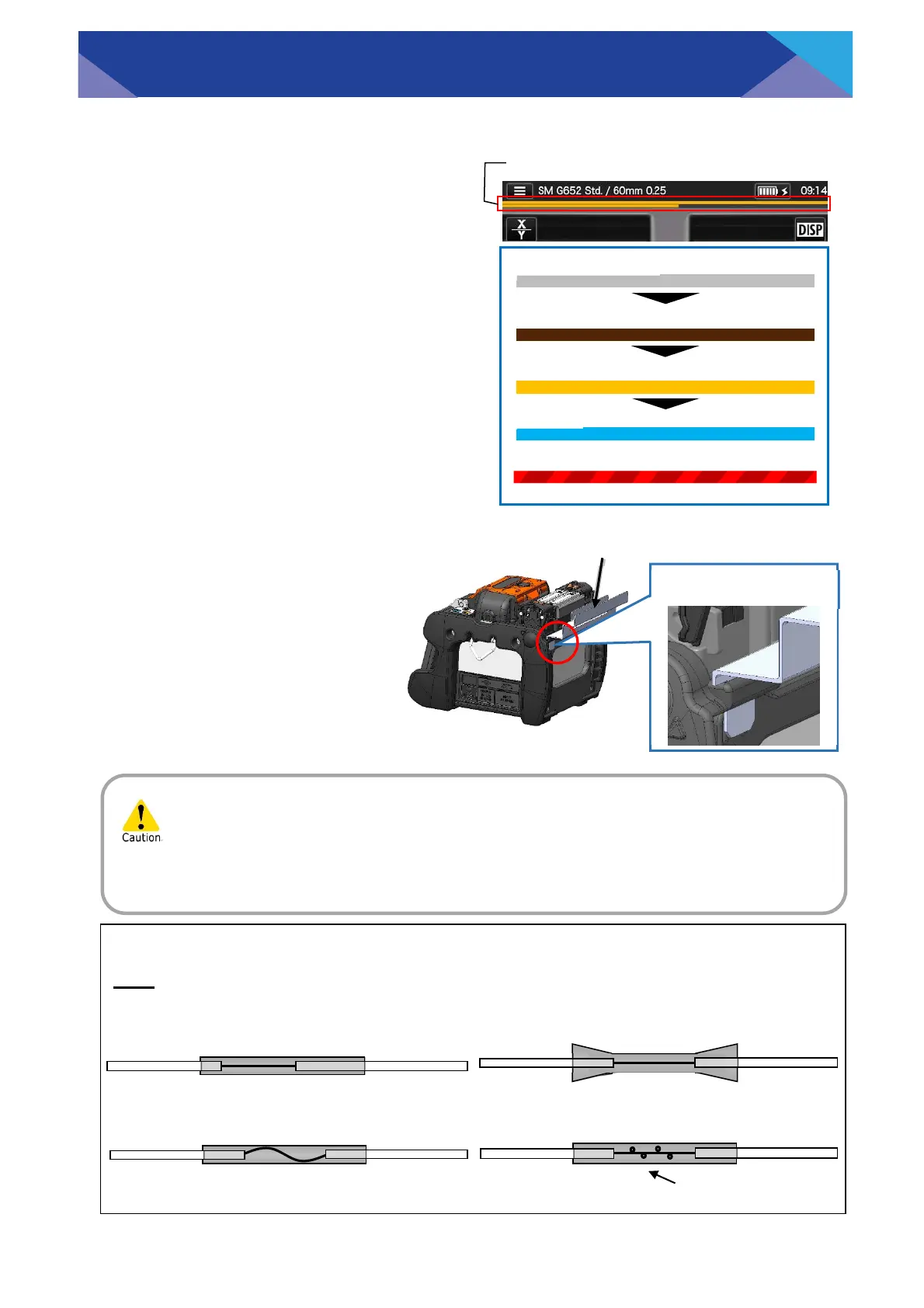 SM G652 Std. / 60mm 0.25

09:14

X
Y

DISP

Caution