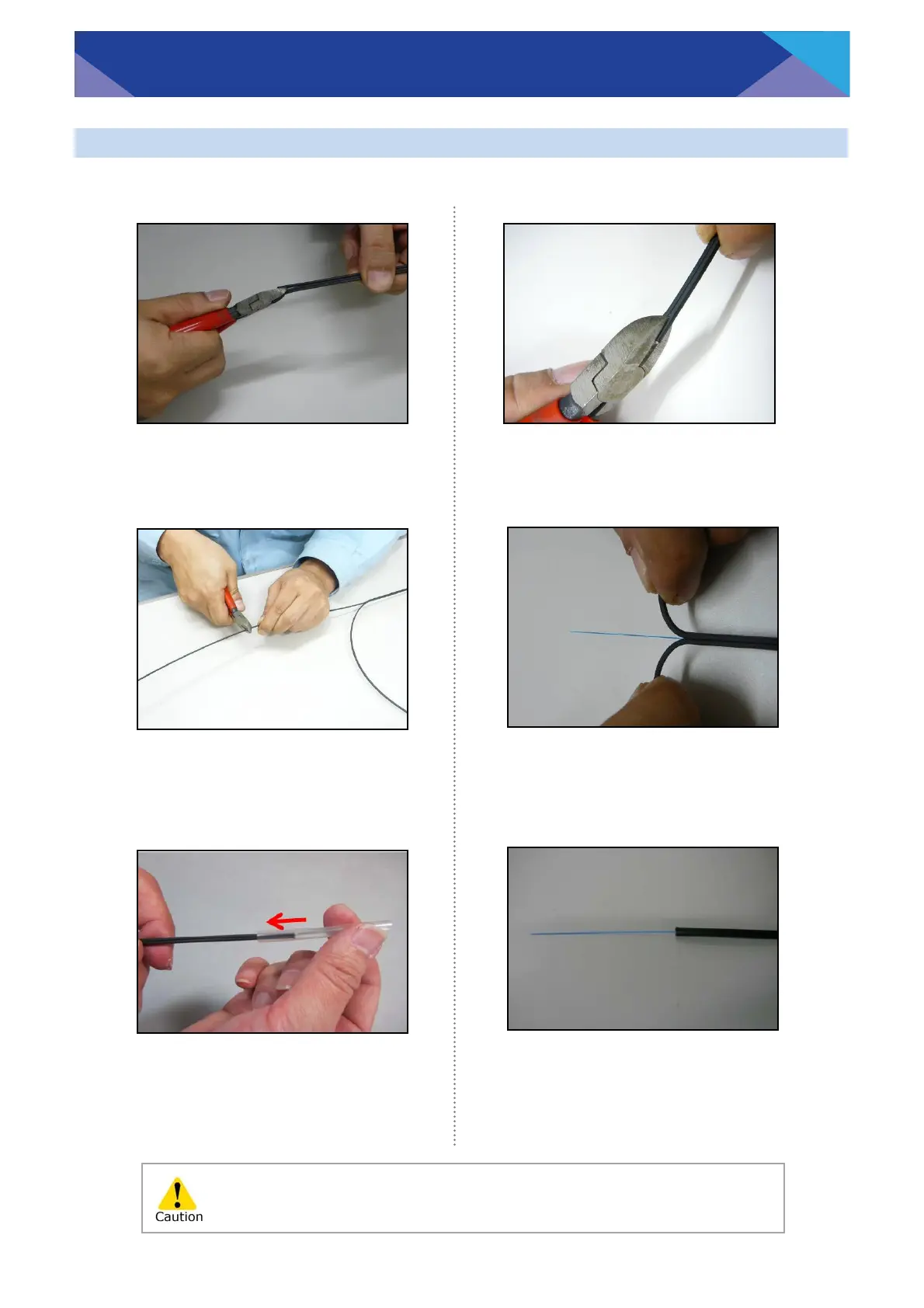 Caution