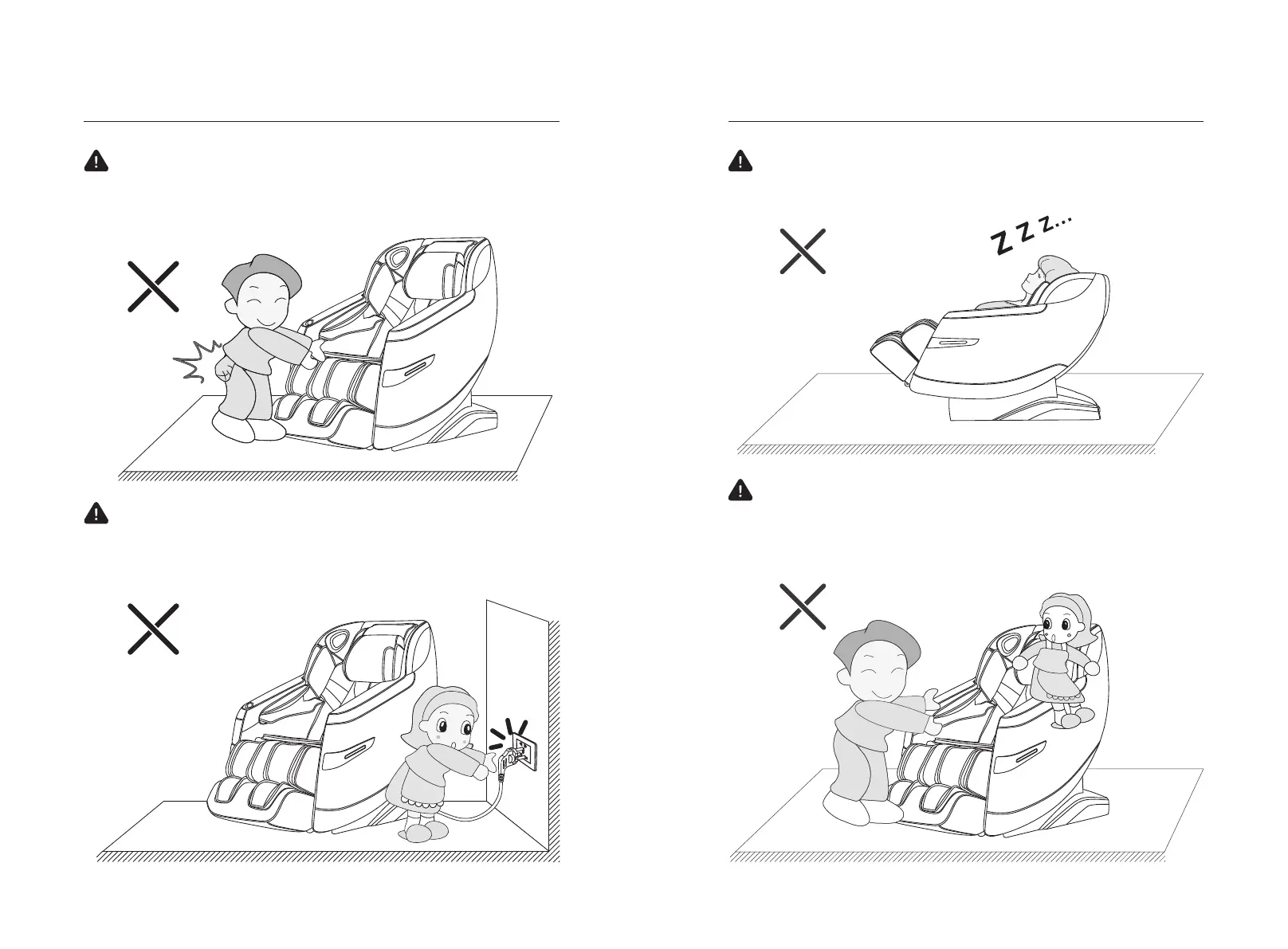 Z Z Z...