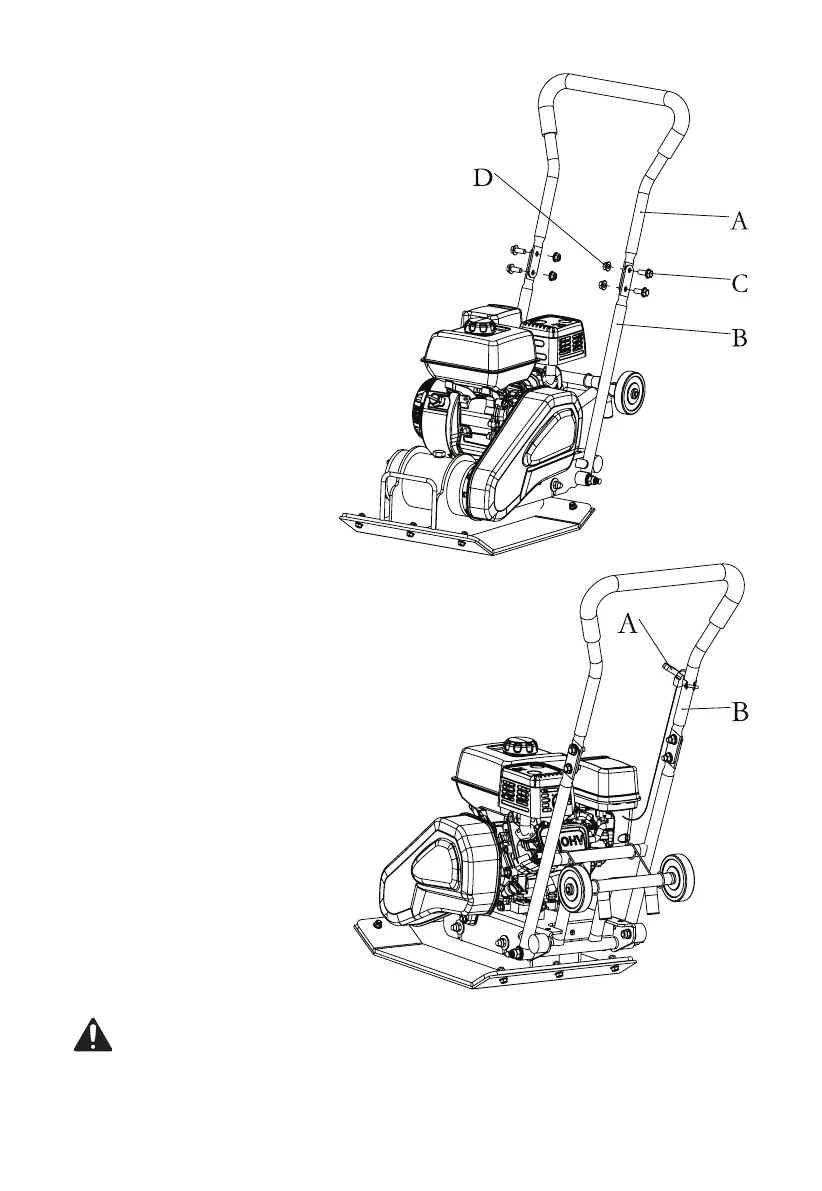 D
A
C
B
A
B
OHV