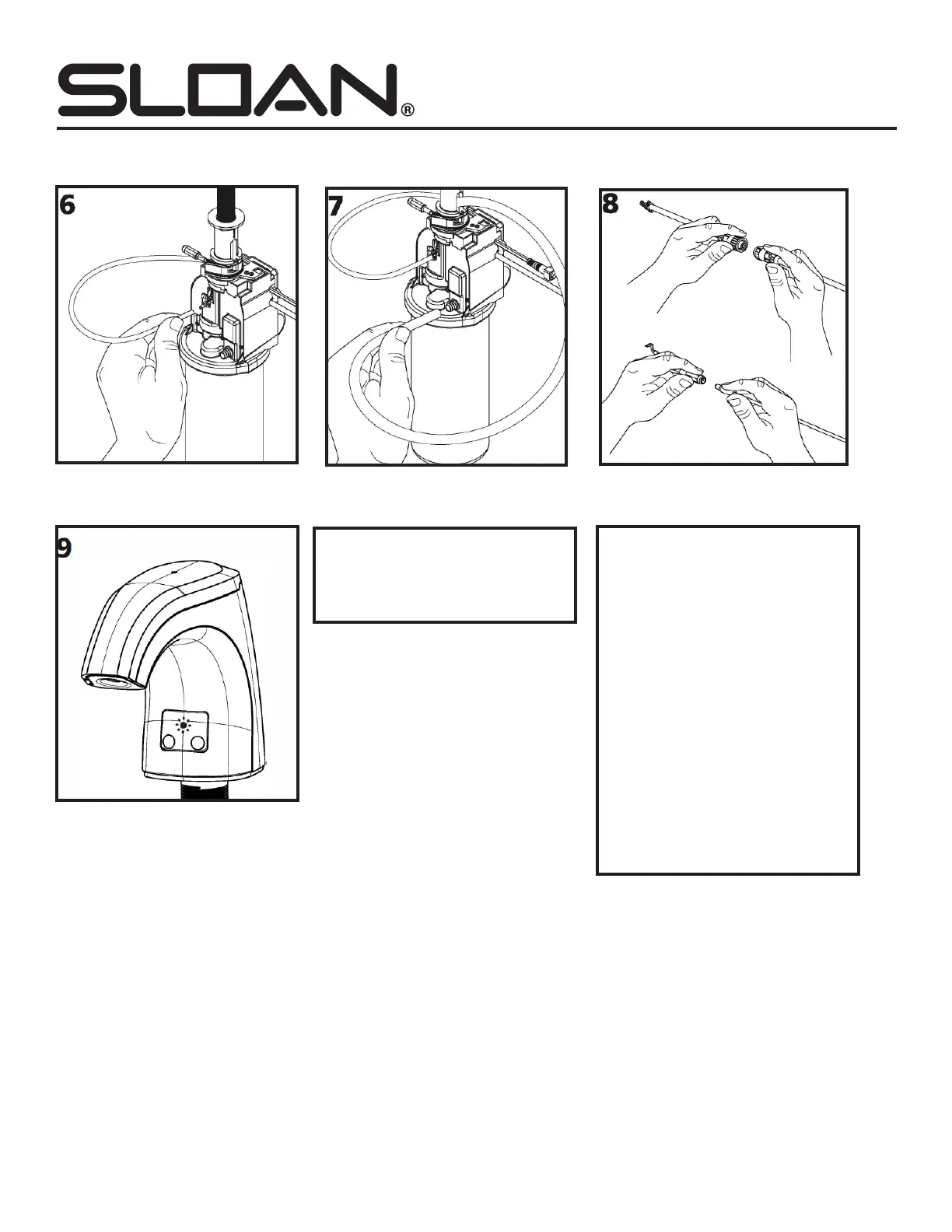 SLOAN®

6

7

8

9