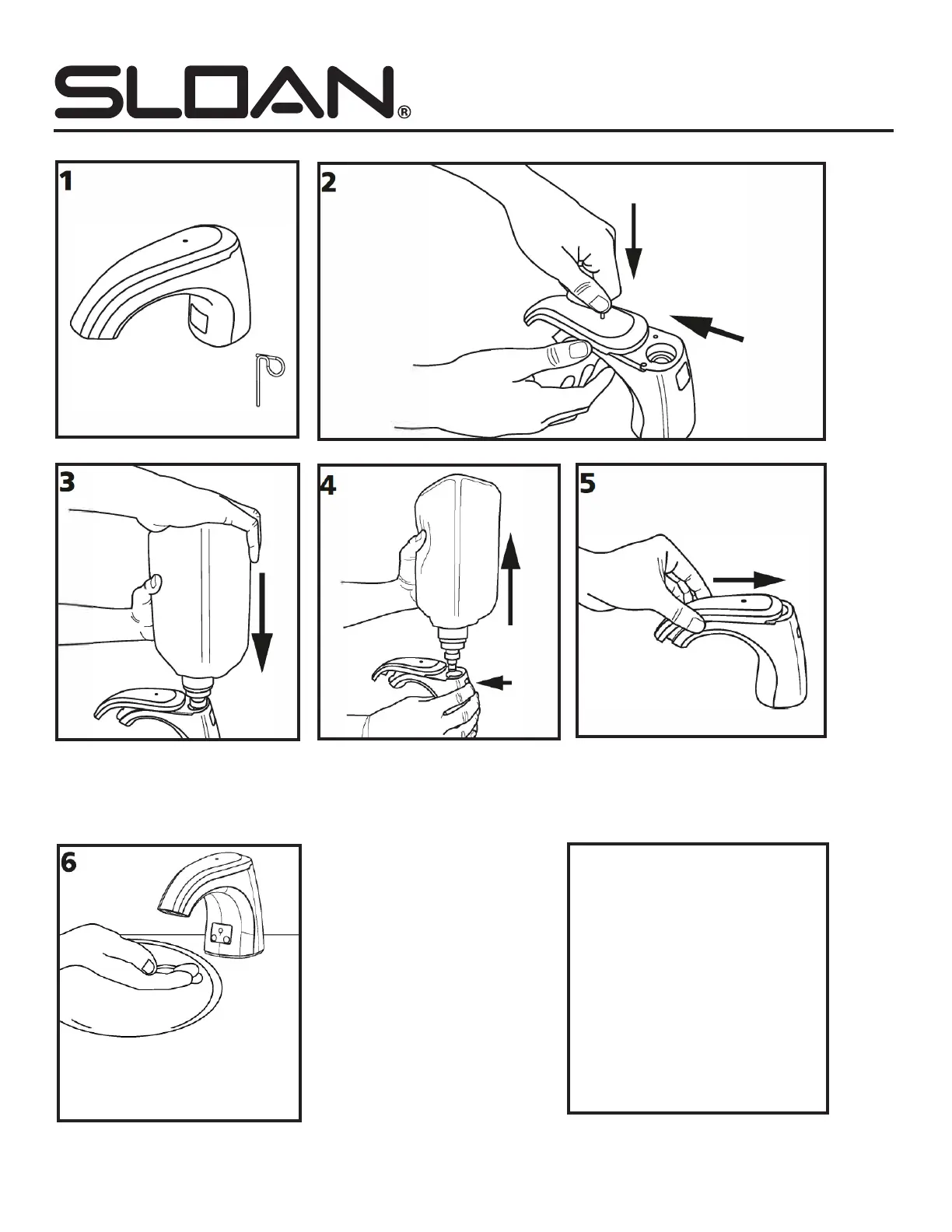 SLOAN®

1

2

3

4

5

6