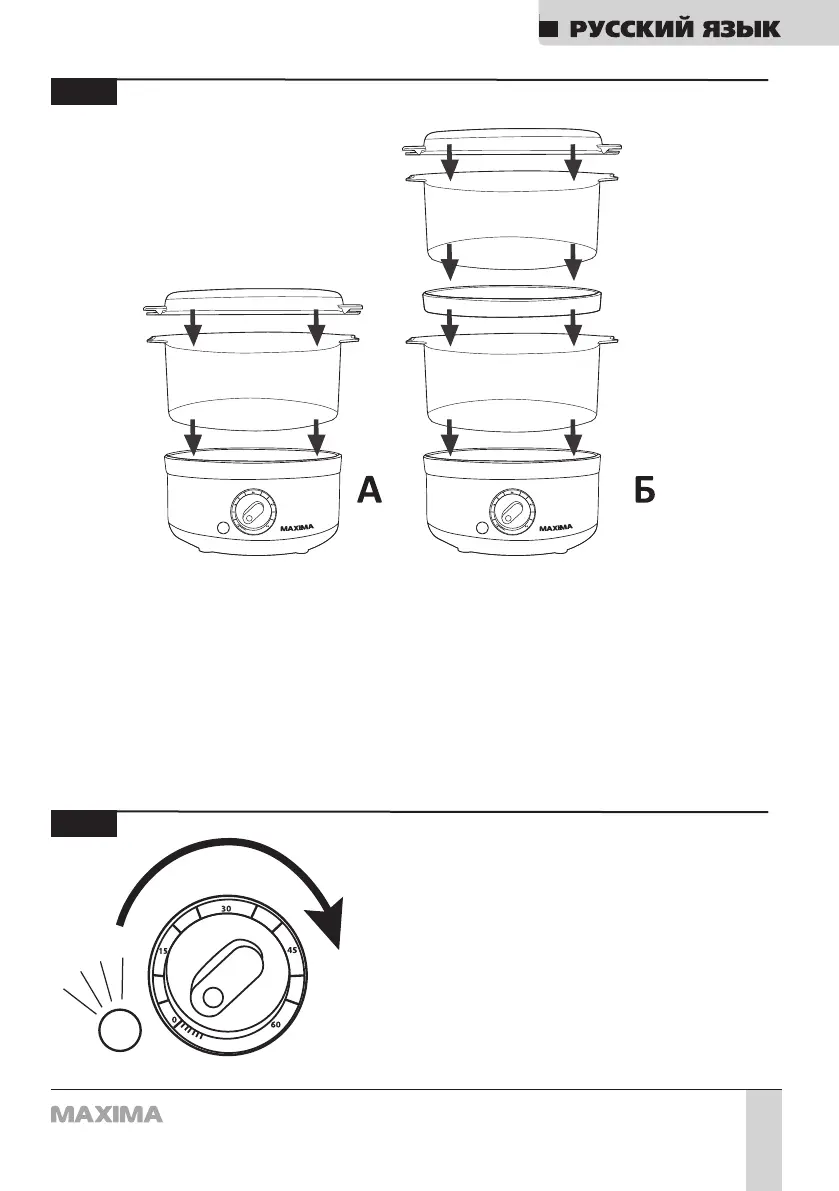 РУССКИЙ ЯЗЫК

MAXIMA
А
MAXIMA
Б

30
15
45
0
60

MAXIMA