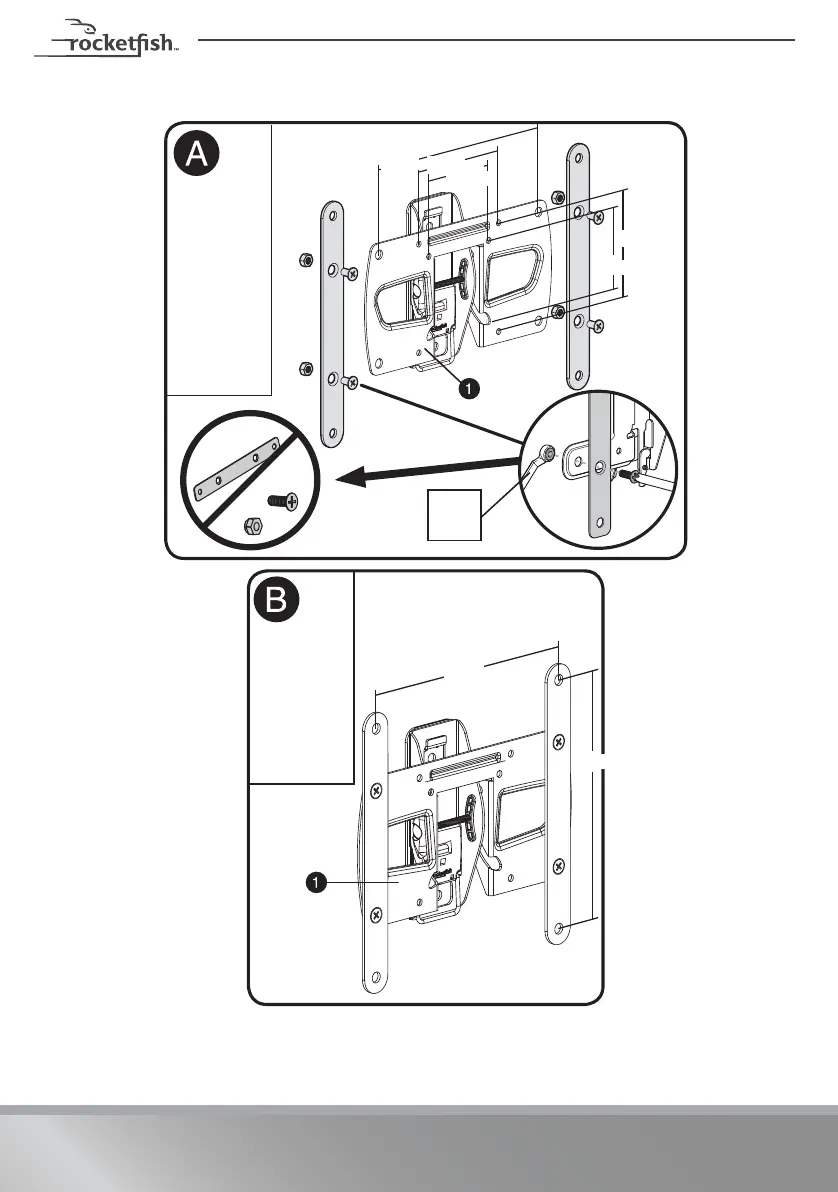 rocketfish™

A

1

B

1