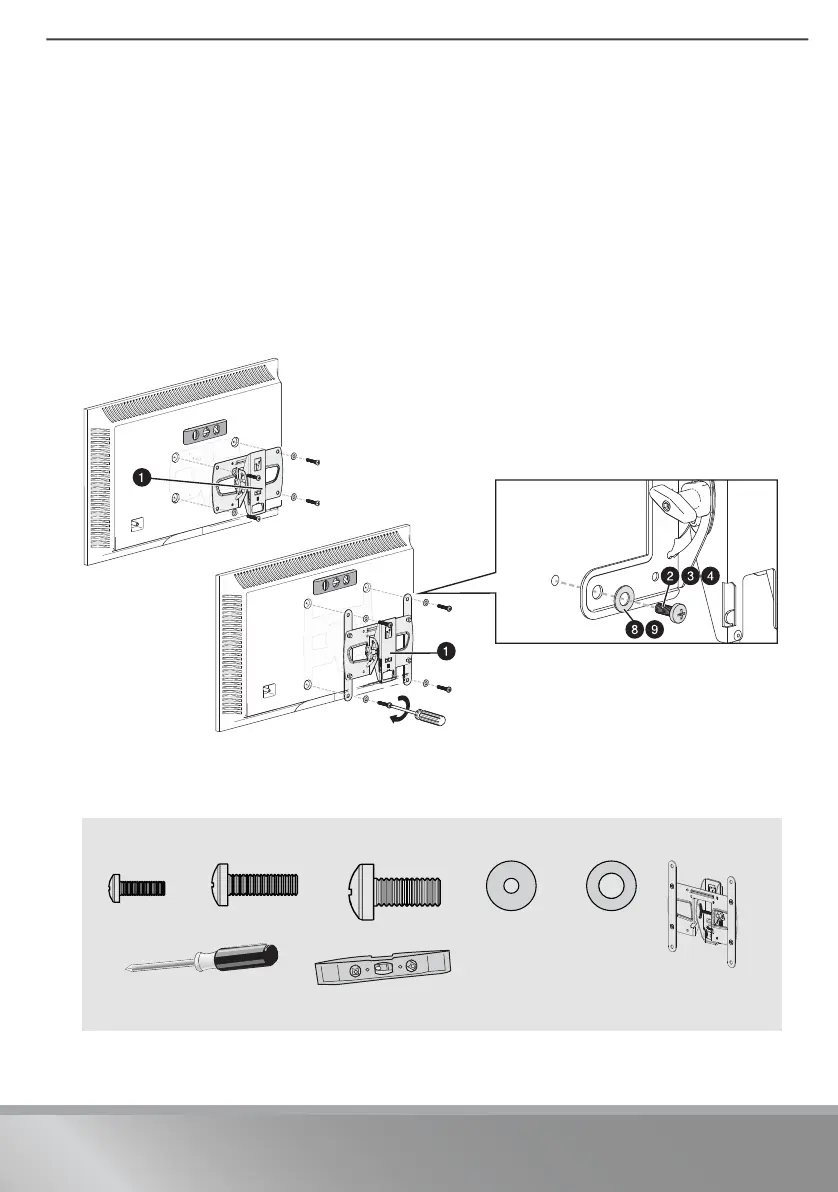 1

1

2 3 4

8 9