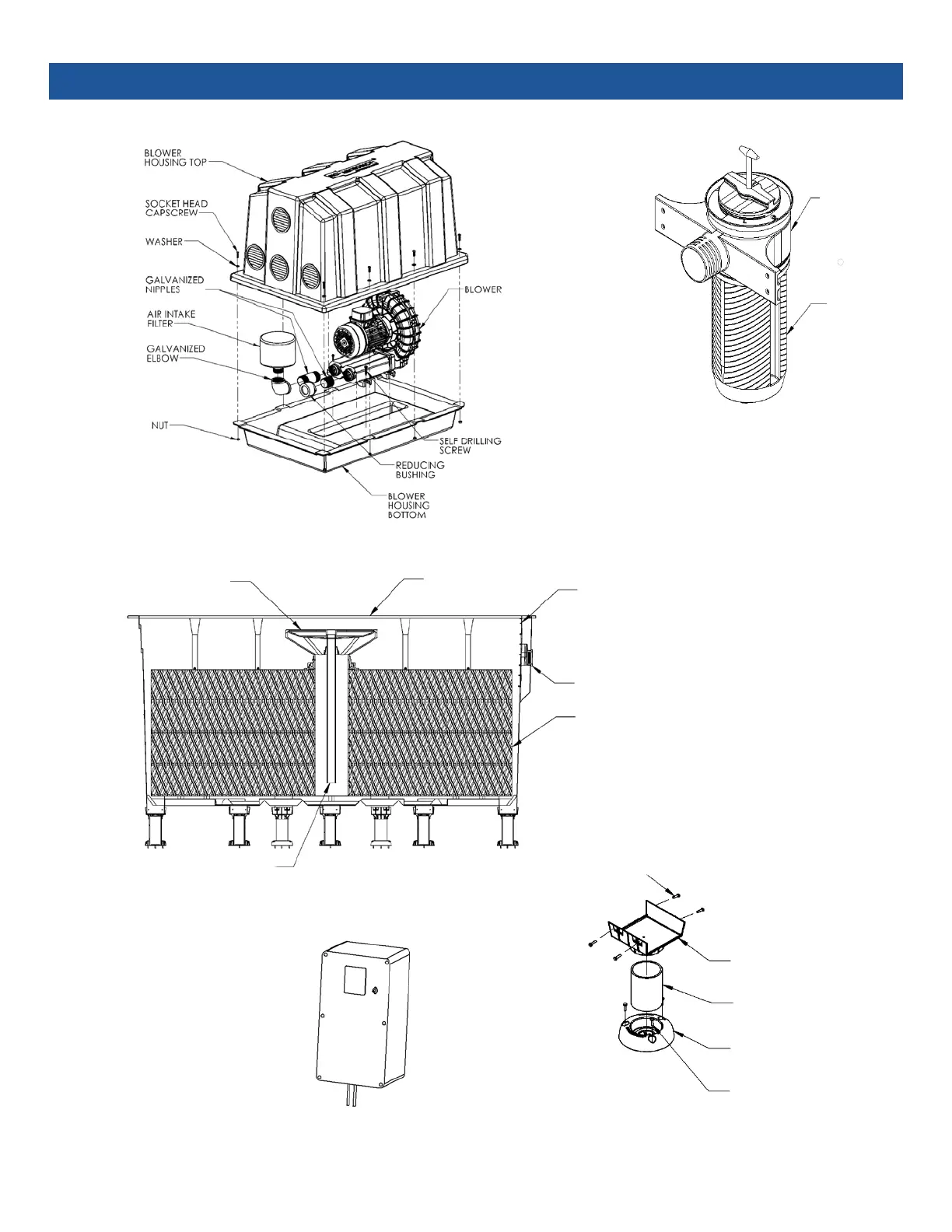 BLOWER HOUSING TOP

SOCKET HEAD CAPSCREW

WASHER

GALVANIZED NIPPLES

AIR INTAKE FILTER

GALVANIZED ELBOW

NUT

BLOWER

SELF DRILLING SCREW

REDUCING BUSHING

BLOWER HOUSING BOTTOM