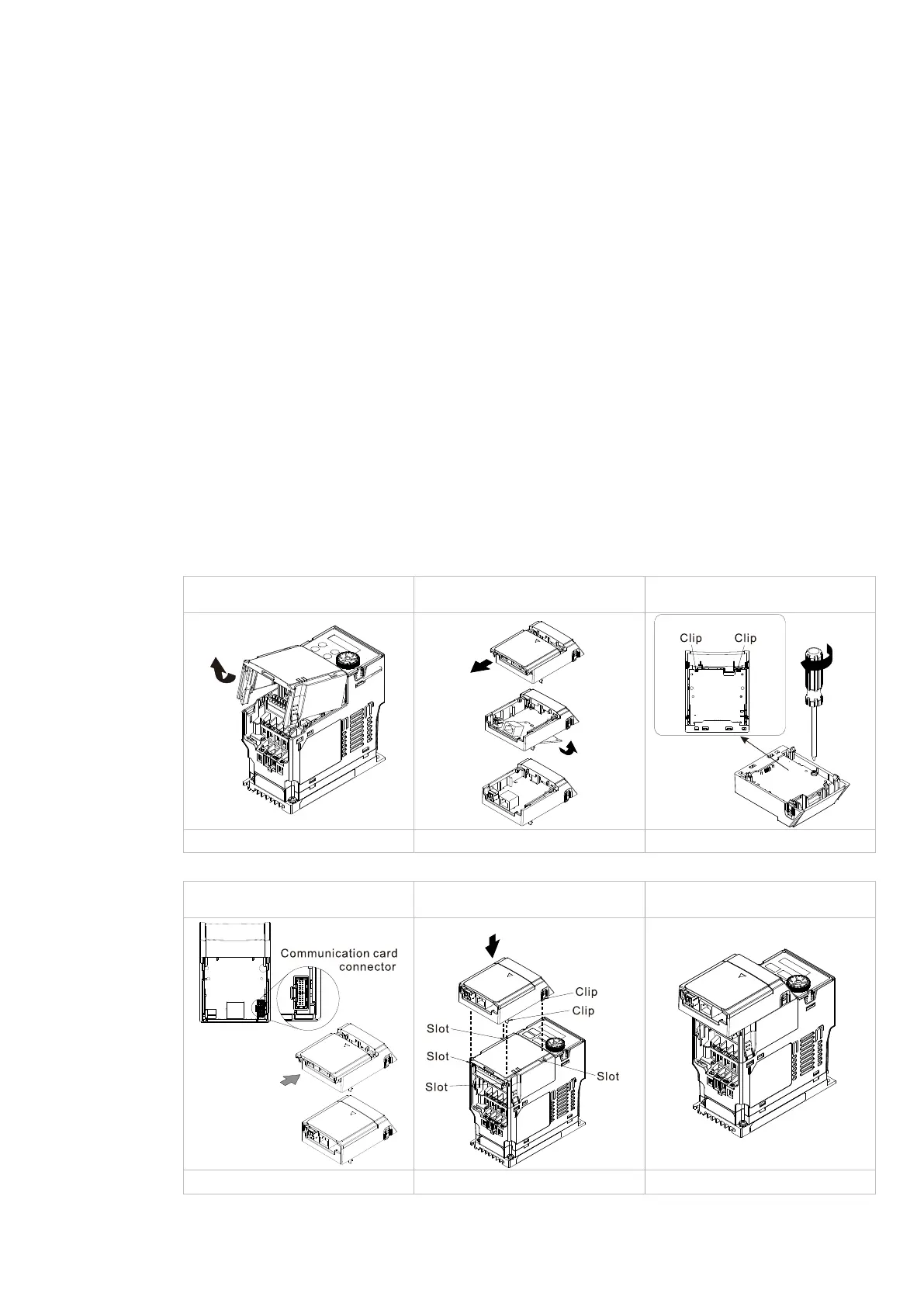 Clip Clip

Communication card connector

Clip
Clip
Slot
Slot
Slot
Slot