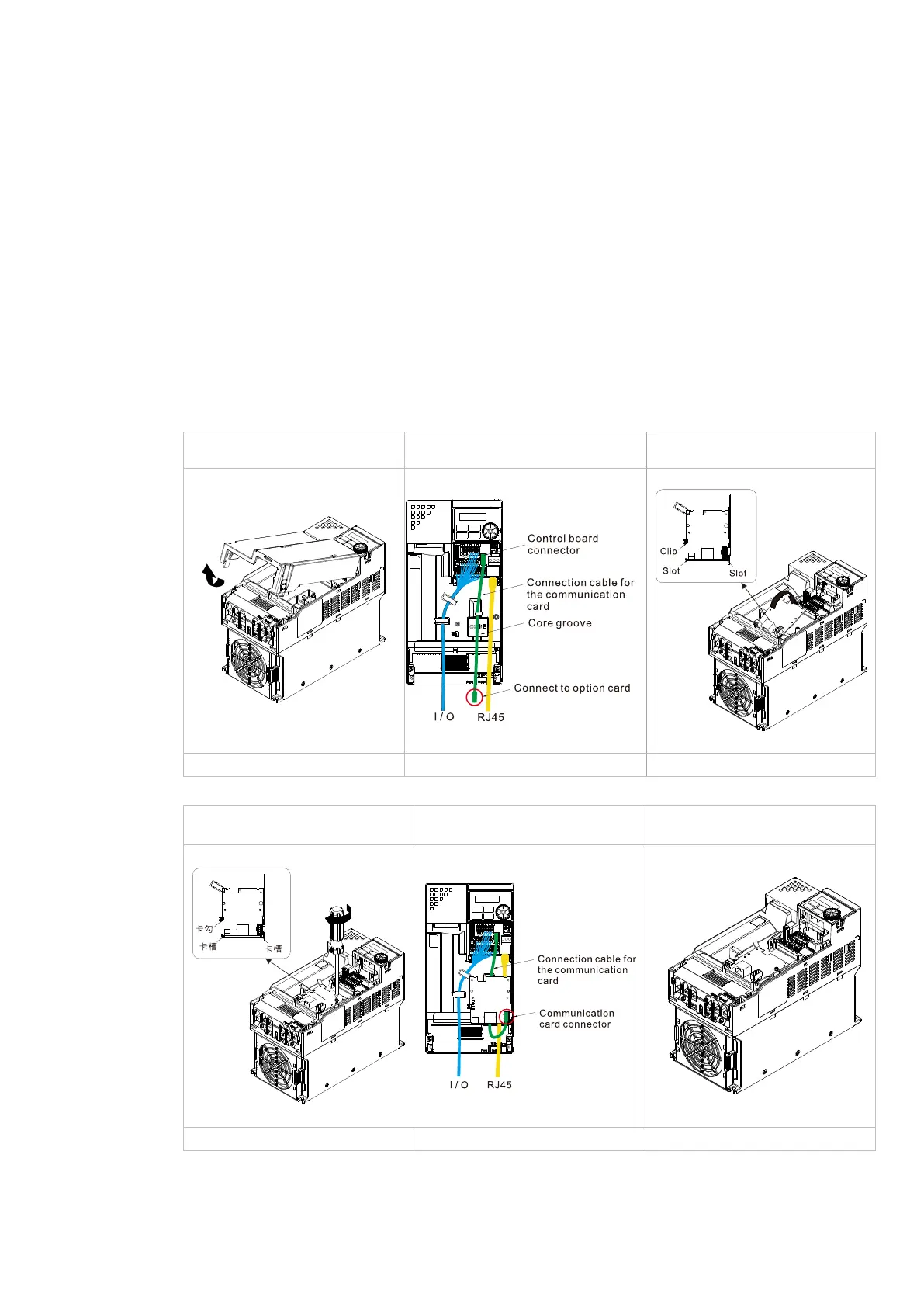 Control board connector

Connection cable for the communication card

Core groove

Connect to option card

I / O

RJ45

Clip

Slot

Slot

卡勾

卡槽

卡槽

Connection cable for the communication card

Communication card connector

I / O

RJ45