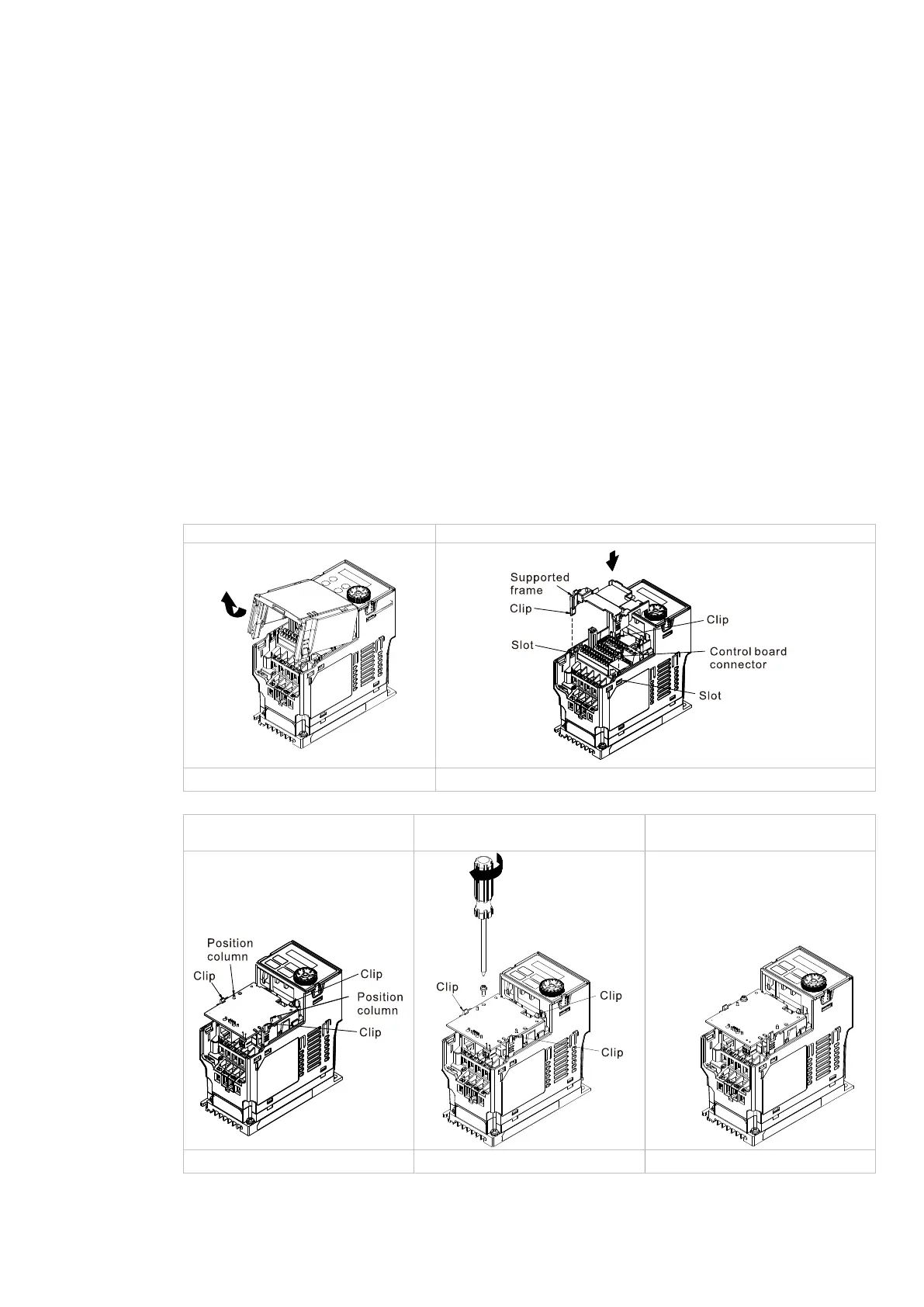 Supported frame

Clip

Clip

Slot

Control board connector

Slot

Position column

Clip

Clip

Position column

Clip

Clip

Clip

Clip