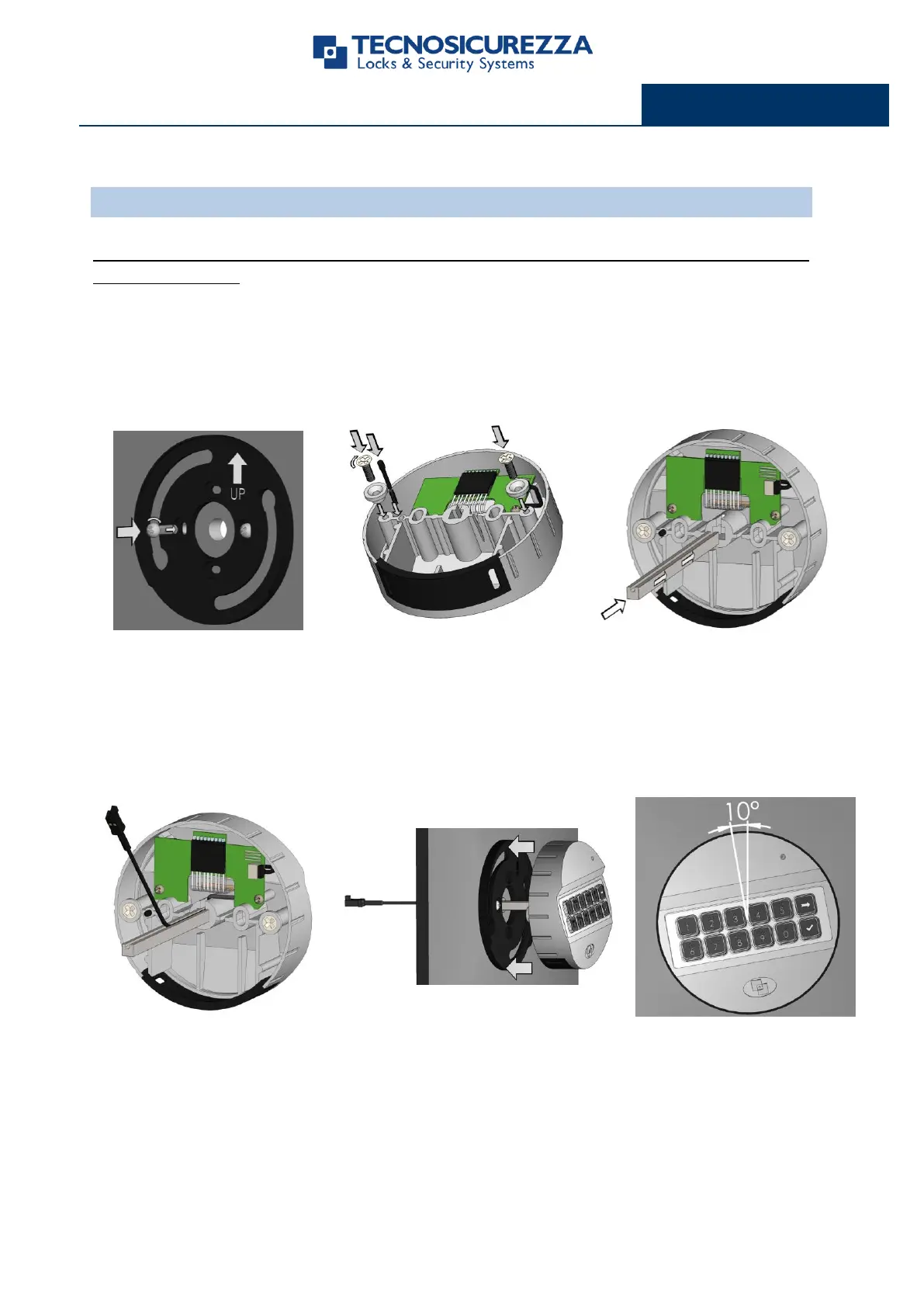 TECNOSICUREZZA
Locks & Security Systems

UP

10°

1 2 3 4 5
6 7 8 9 0