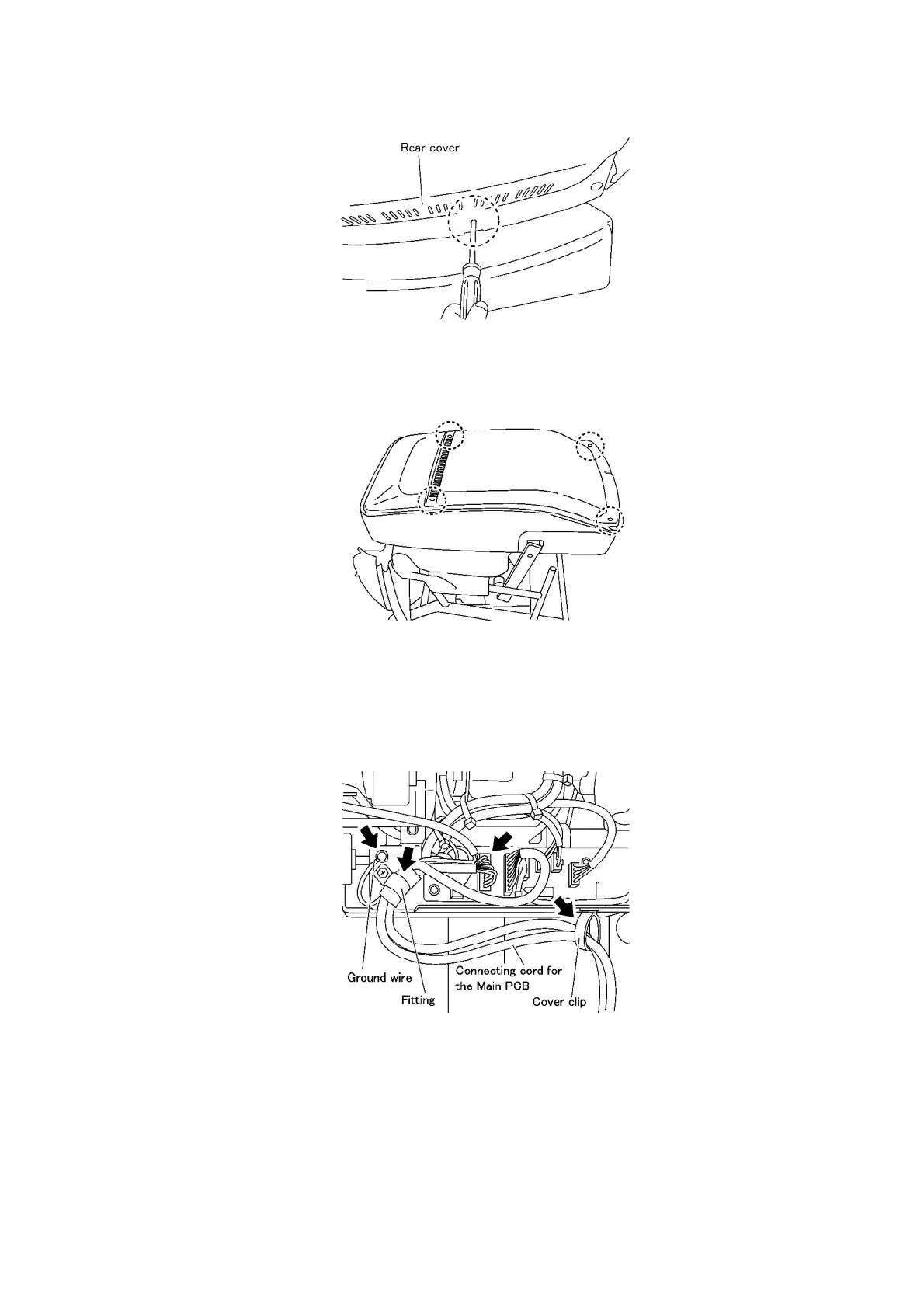 Rear cover

Ground wire

Fitting

Connecting cord for the Main PCB

Cover clip