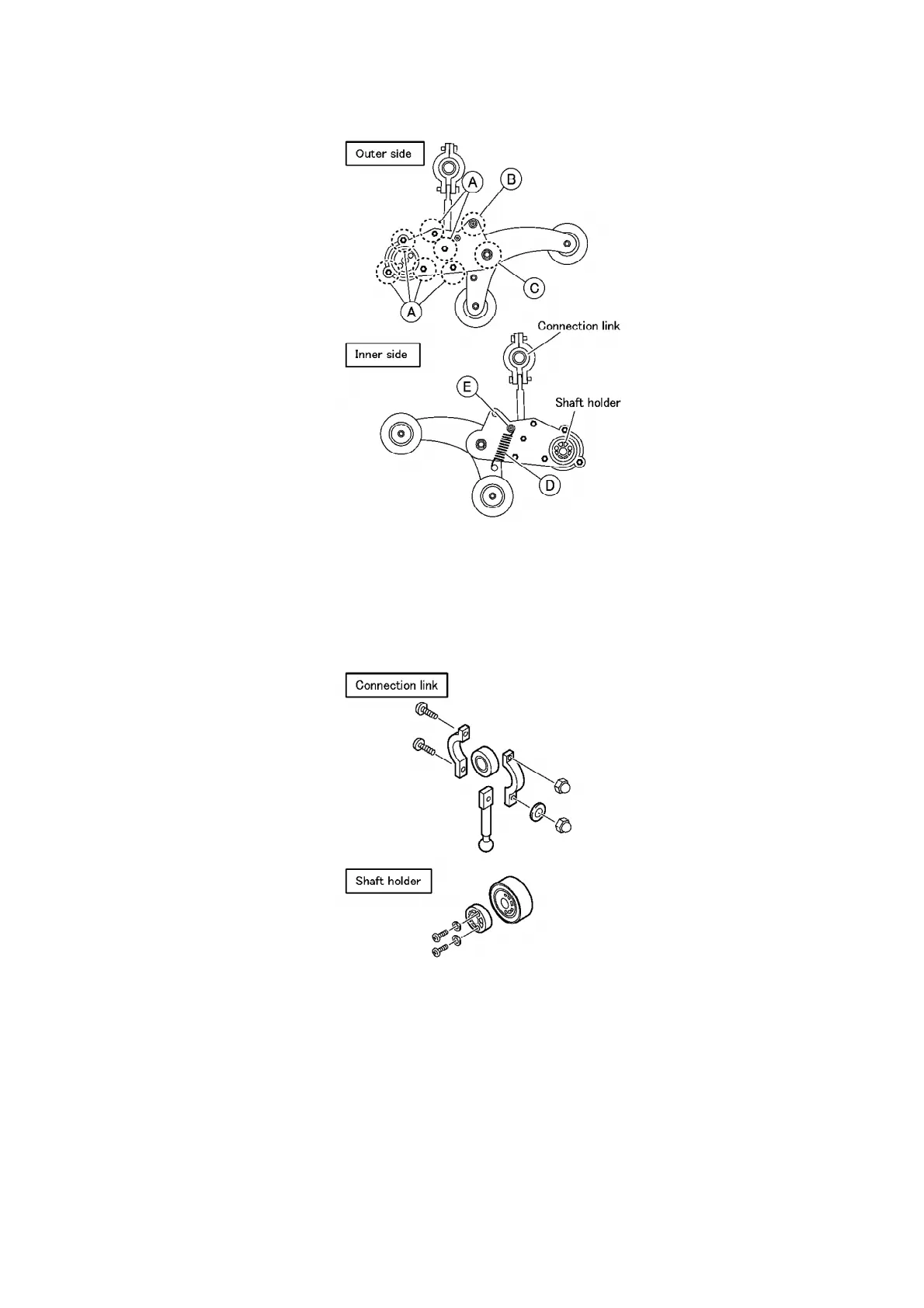 Outer side

A

B

C

A

Connection link

Inner side

E

Shaft holder

D

Connection link

Shaft holder