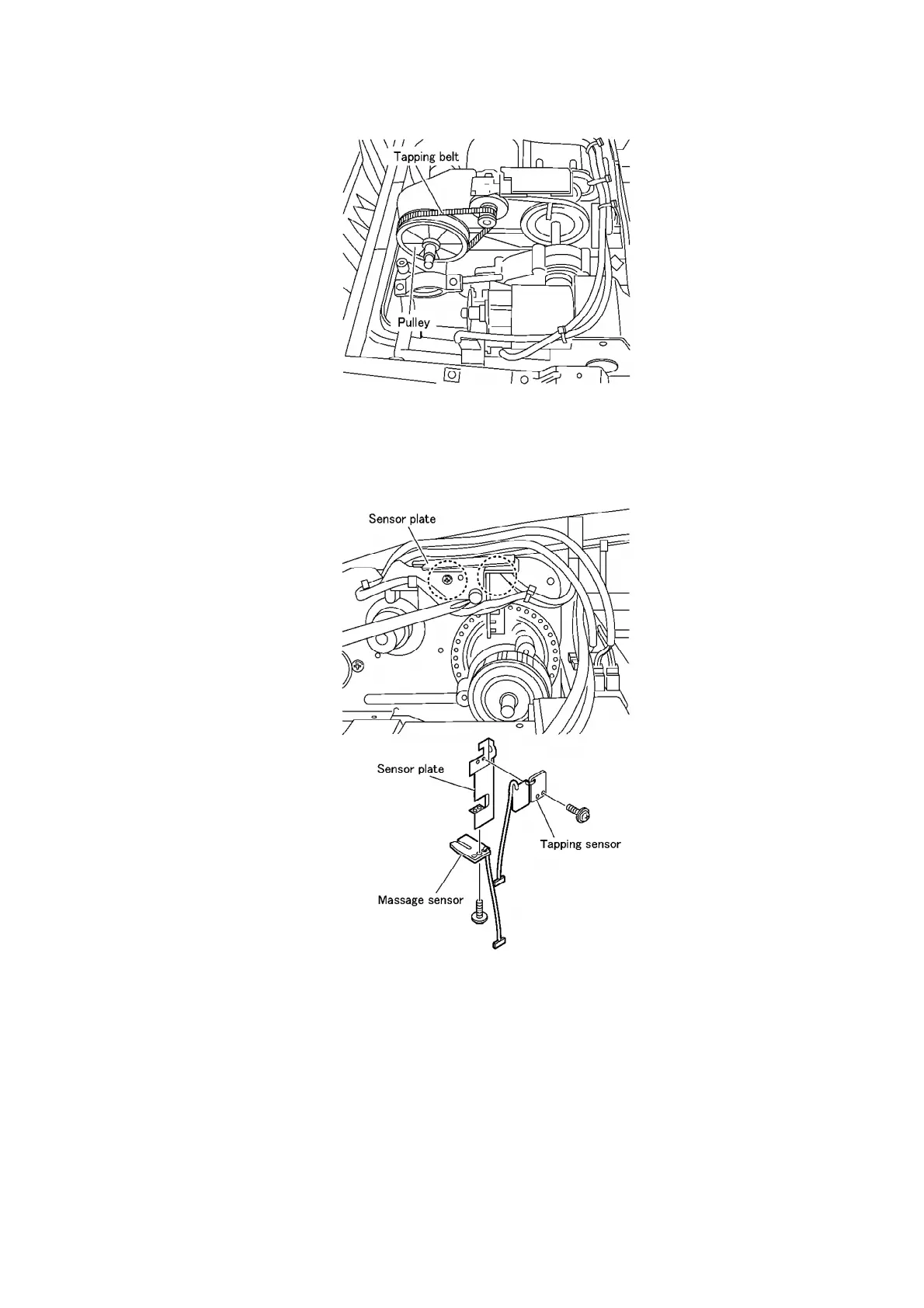 Tapping belt

Pulley

Sensor plate

Sensor plate

Tapping sensor

Massage sensor