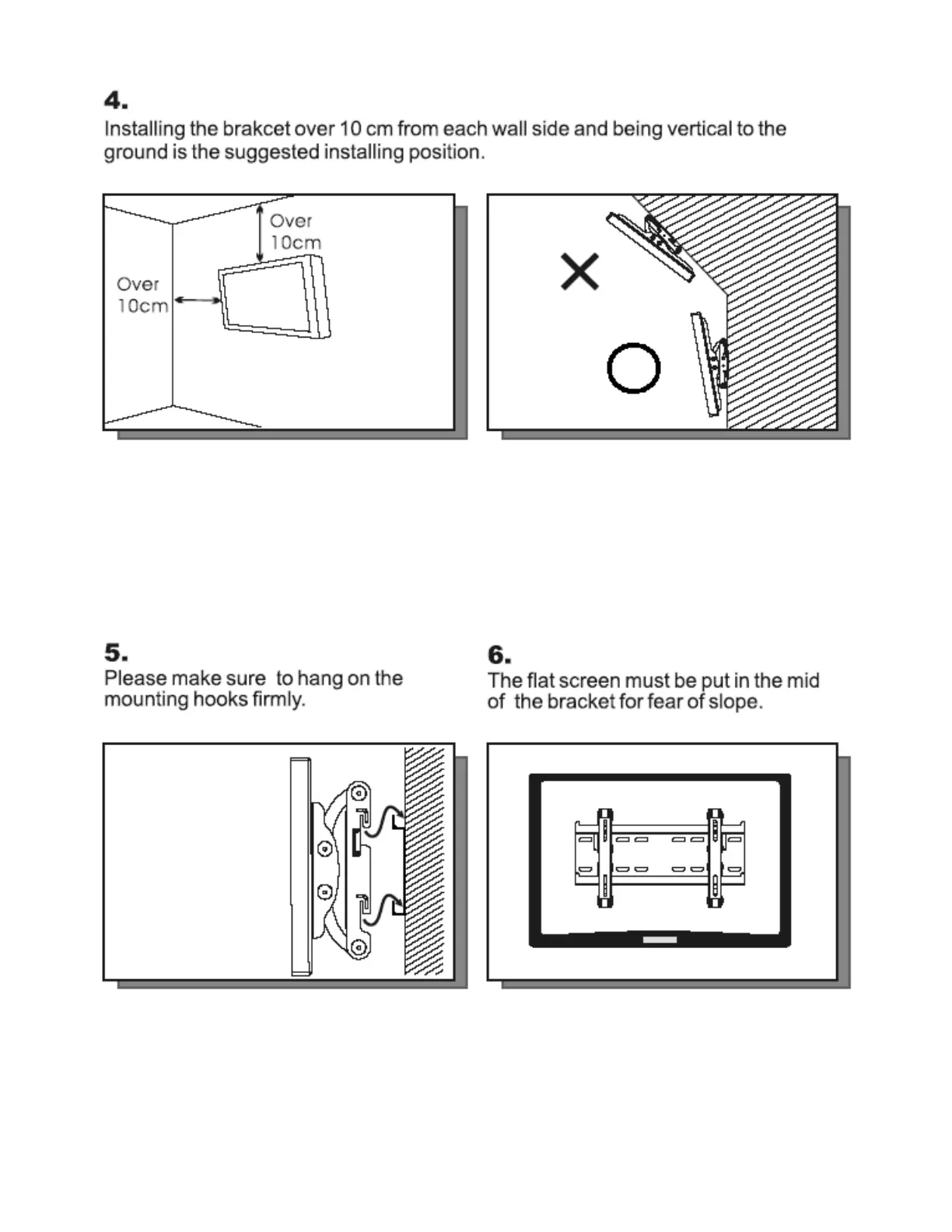 4.
Installing the brakcet over 10 cm from each wall side and being vertical to the ground is the suggested installing position.

Over
10cm

Over
10cm

5.
Please make sure  to hang on the mounting hooks firmly.

6.
The flat screen must be put in the mid of  the bracket for fear of slope.