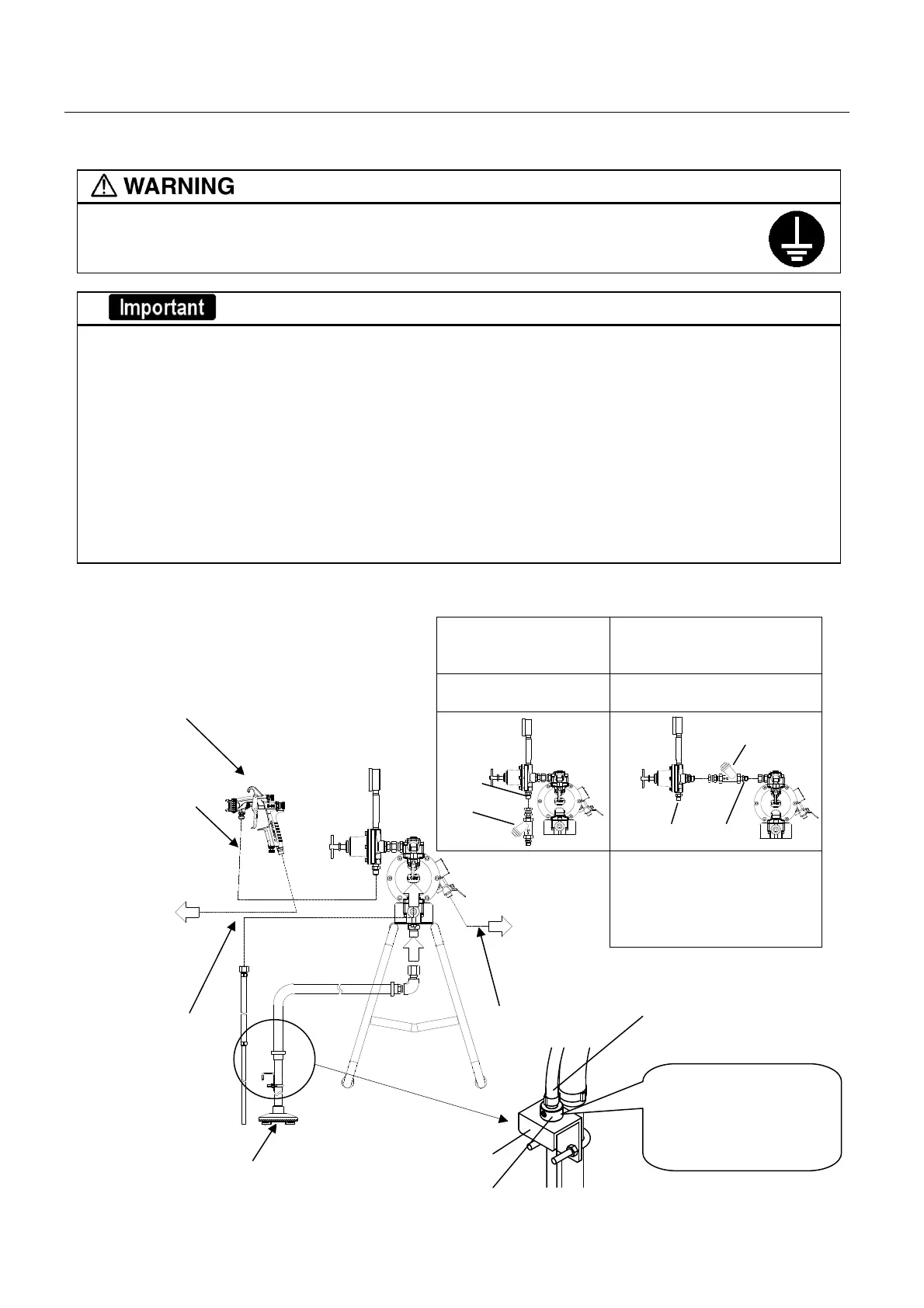 WARNING

Important