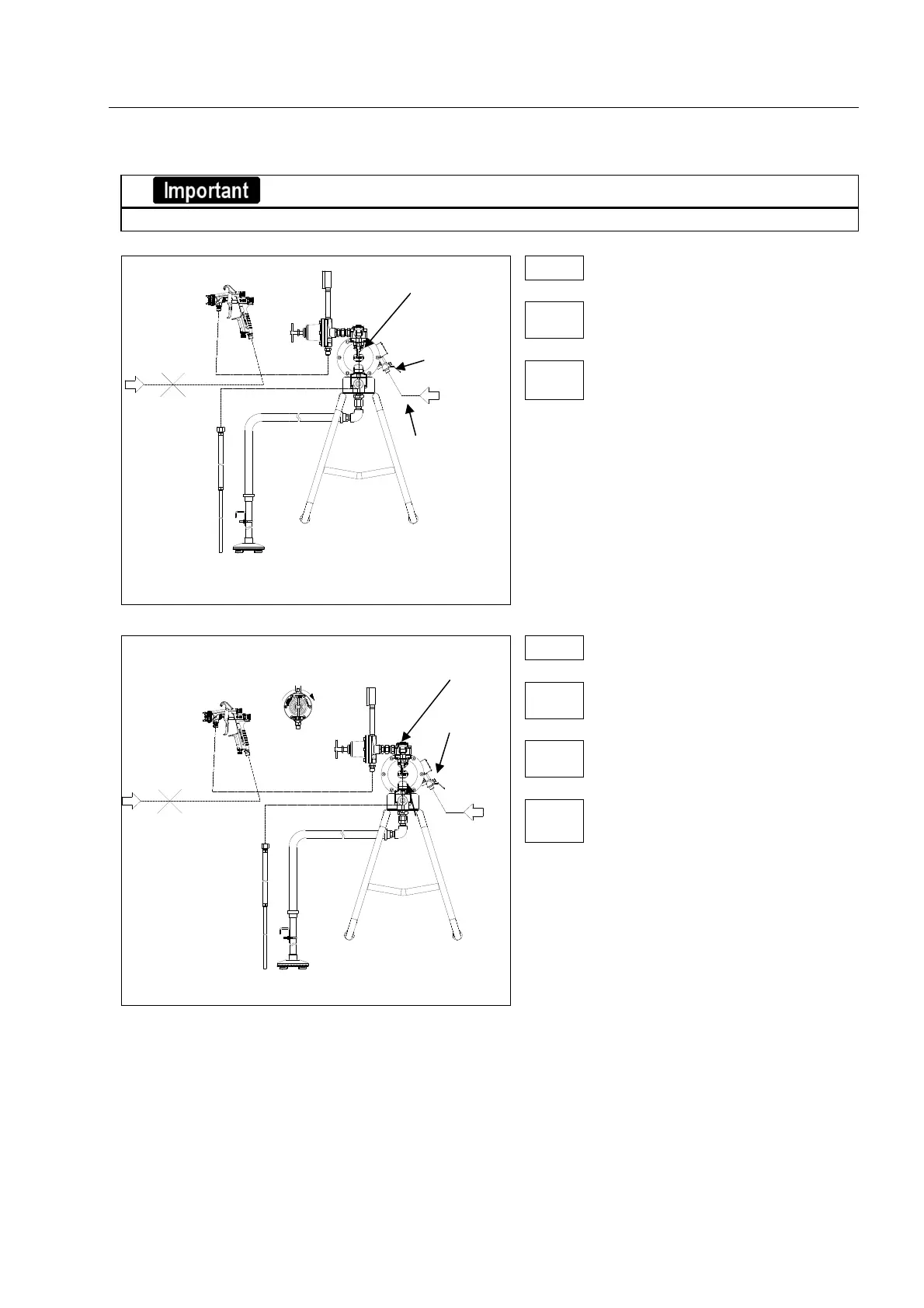 Important