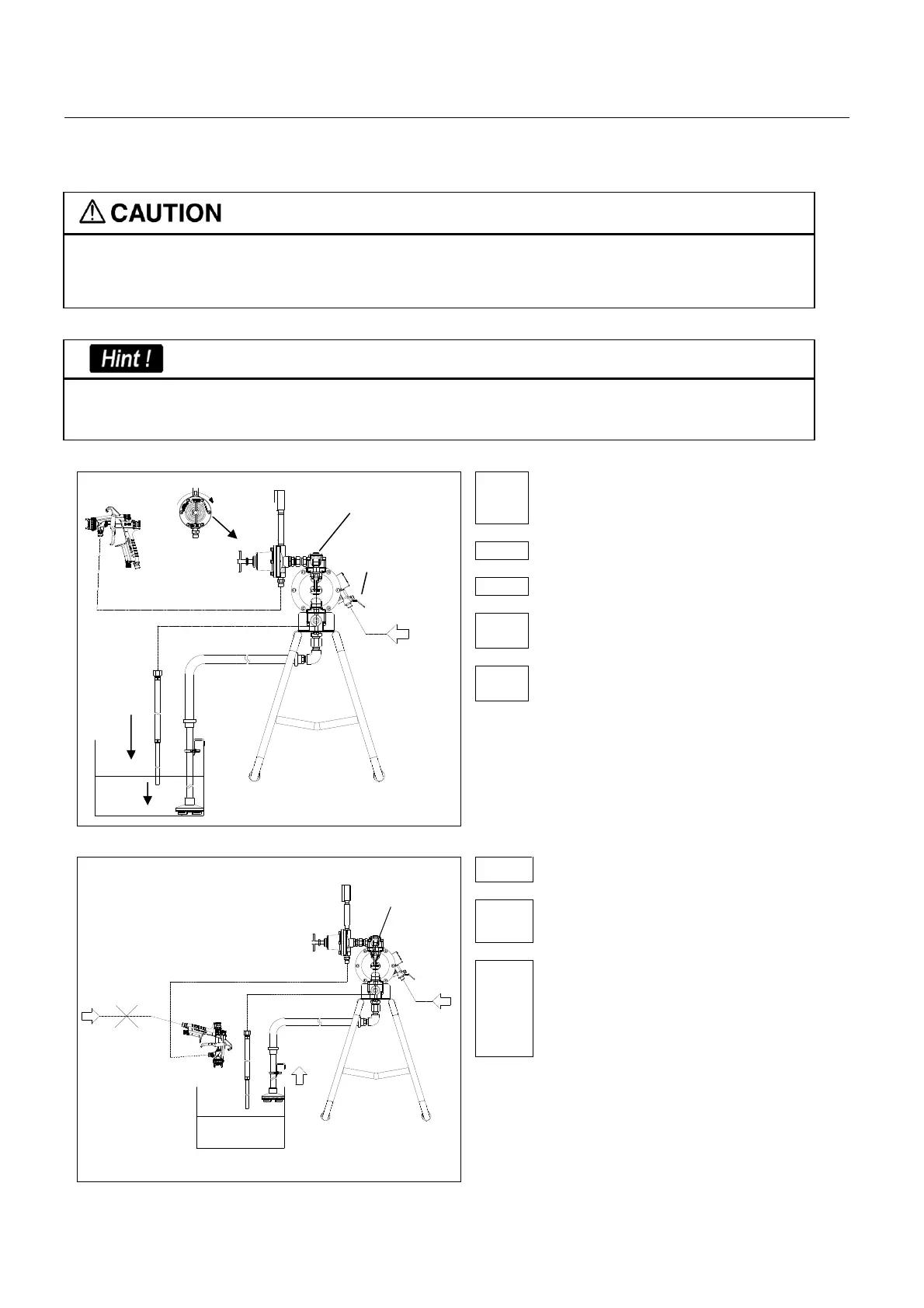 CAUTION

Hint !