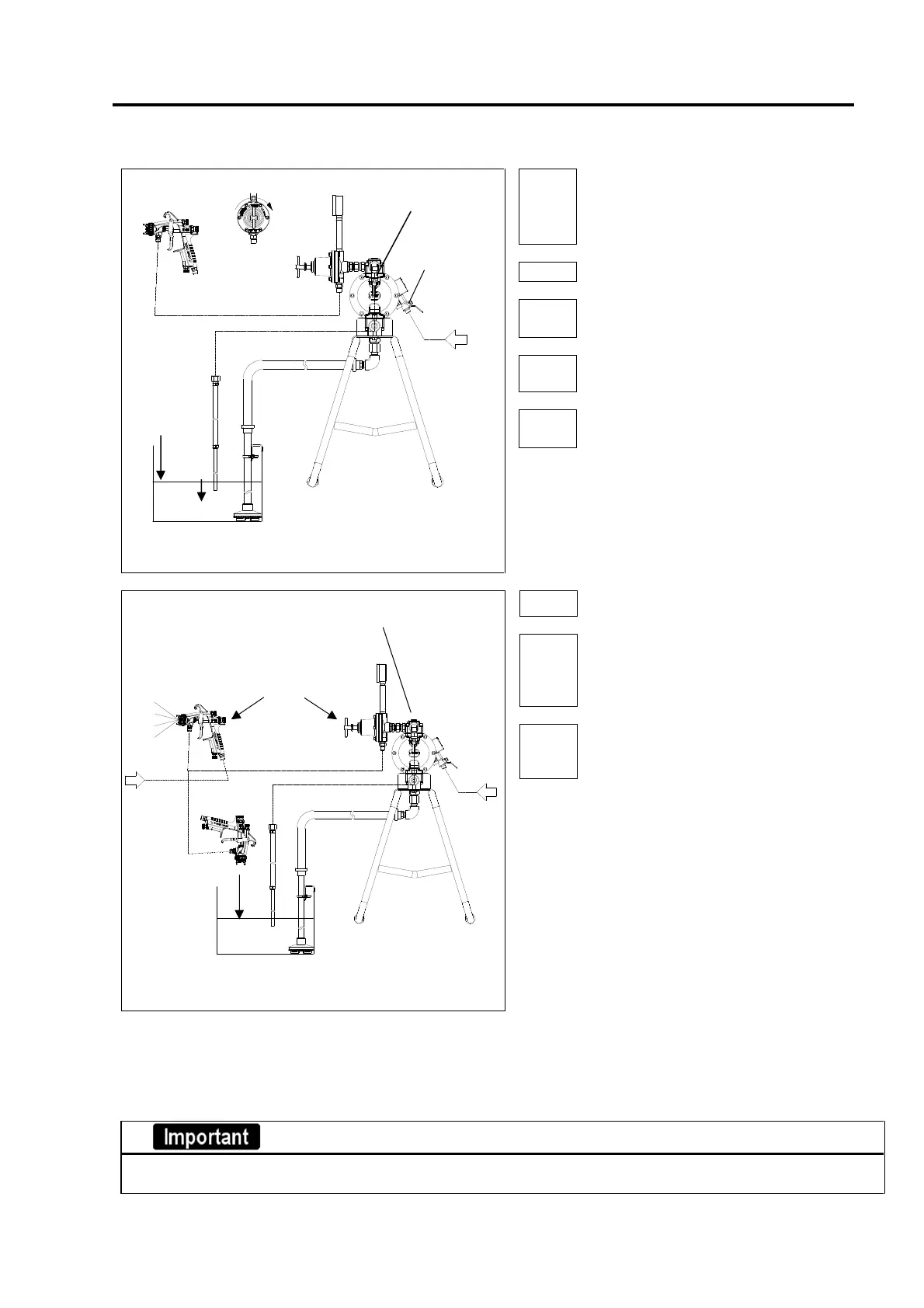 Important