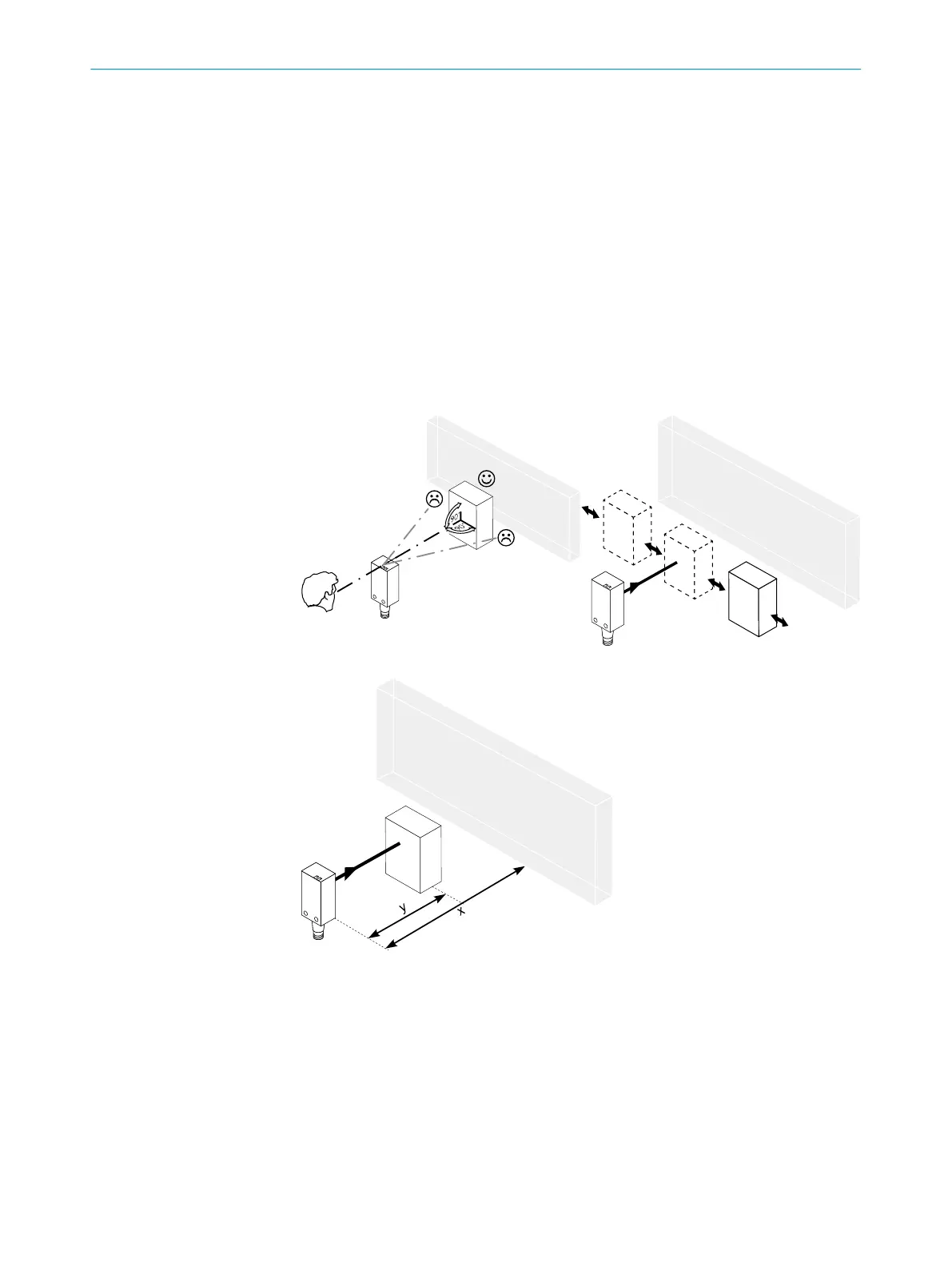 y

x