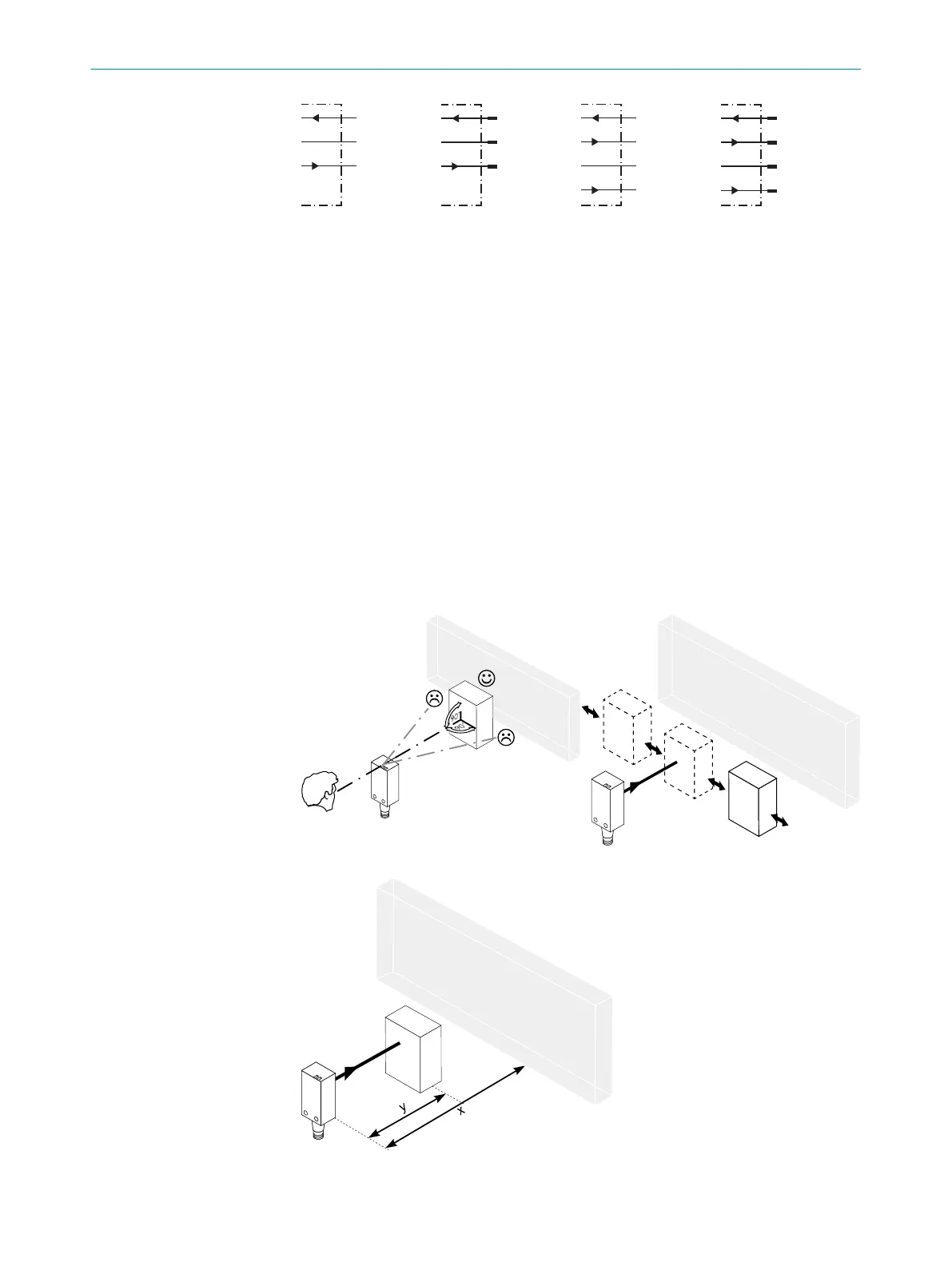 y

x